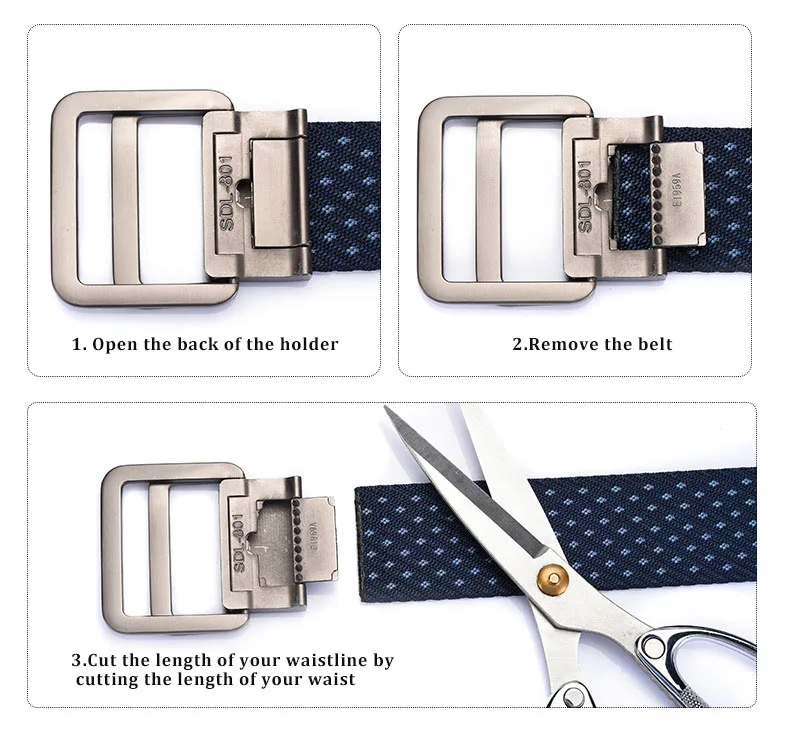 SDL-801

1. Open the back of the holder

SDL-801
E1959A

2.Remove the belt

SDL-801
E1959A

3.Cut the length of your waistline by cutting the length of your waist