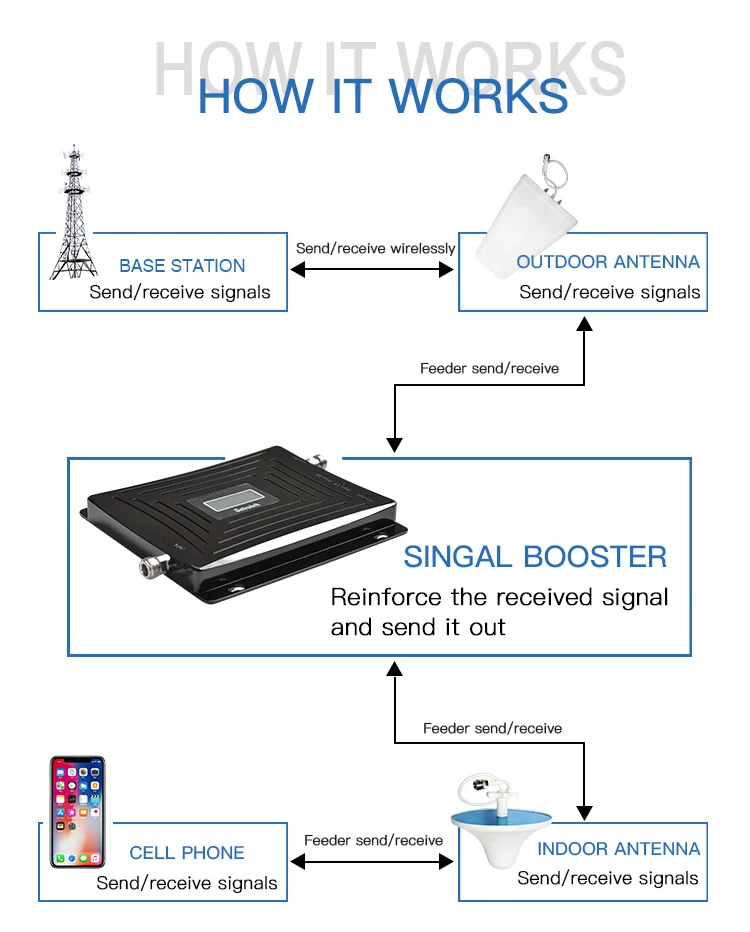 HOW IT WORKS
HOW IT WORKS

BASE STATION
Send/receive signals

Send/receive wirelessly

OUTDOOR ANTENNA
Send/receive signals

Feeder send/receive

SINGAL BOOSTER
Reinforce the received signal and send it out

Feeder send/receive

CELL PHONE
Send/receive signals

Feeder send/receive

INDOOR ANTENNA
Send/receive signals