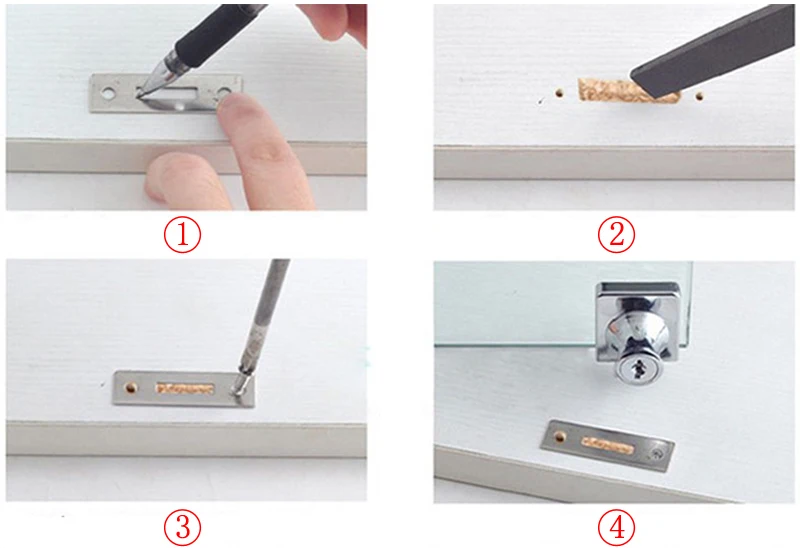 ①

②

③

④