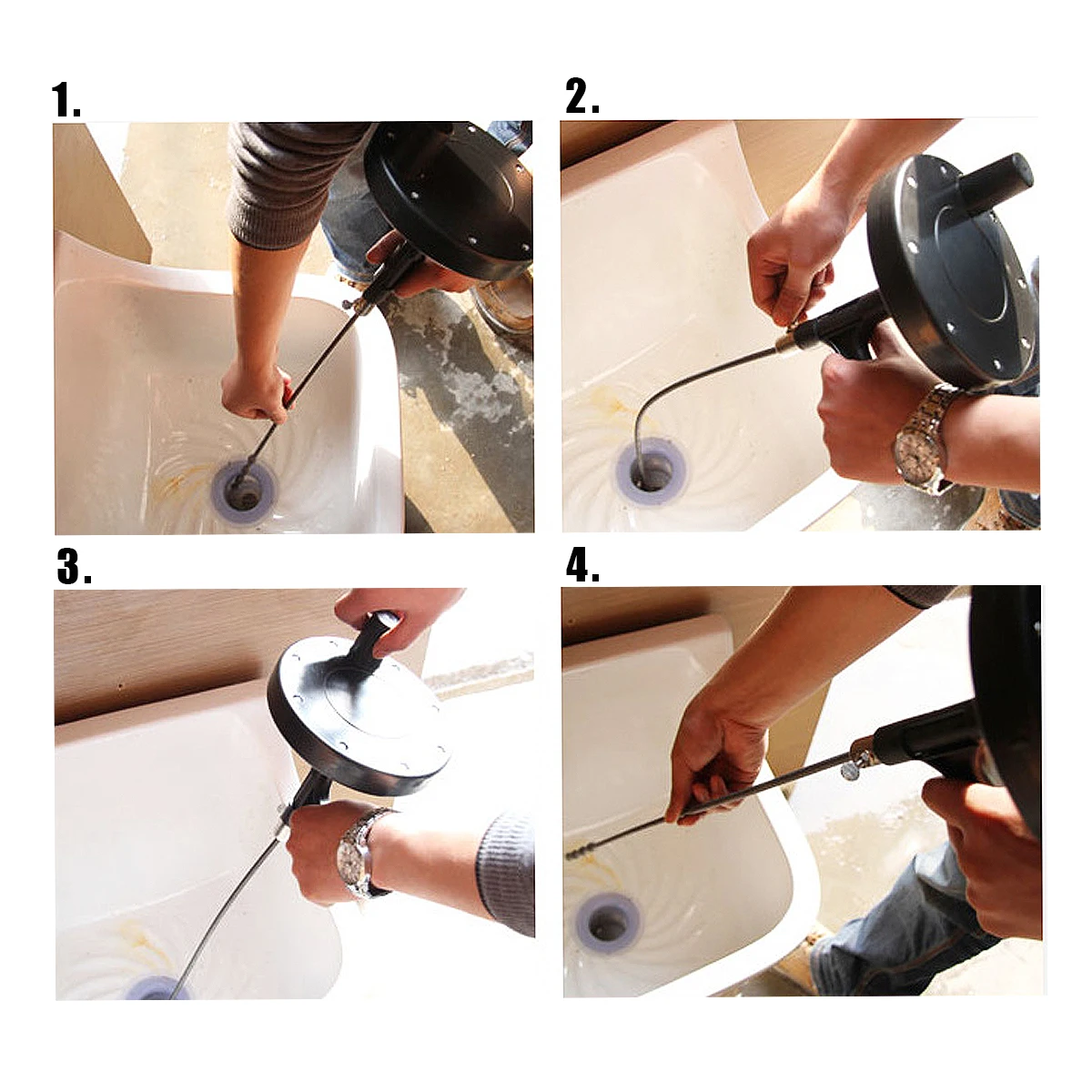 1.

2.

3.

4.