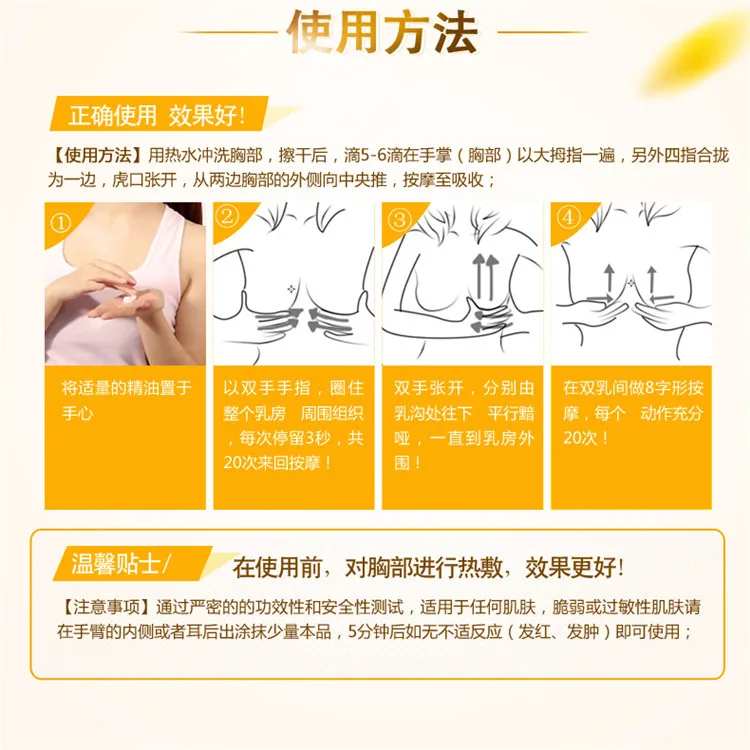 使用方法

正确使用 效果好!

【使用方法】用热水冲洗胸部，擦干后，滴5-6滴在手掌（胸部）以大拇指一遍，另外四指合拢为一边，虎口张开，从两边胸部的外侧向中央推，按摩至吸收；

①
将适量的精油置于手心

②
以双手手指，圈住整个乳房 周围组织，每次停留3秒，共20次来回按摩！

③
双手张开，分别由乳沟处往下 平行黯哑，一直到乳房外围！

④
在双乳间做8字形按摩，每个 动作充分20次！

温馨贴士/
在使用前，对胸部进行热敷，效果更好!

【注意事项】通过严密的的功效性和安全性测试，适用于任何肌肤，脆弱或过敏性肌肤请在手臂的内侧或者耳后出涂抹少量本品，5分钟后如无不适反应（发红、发肿）即可使用；