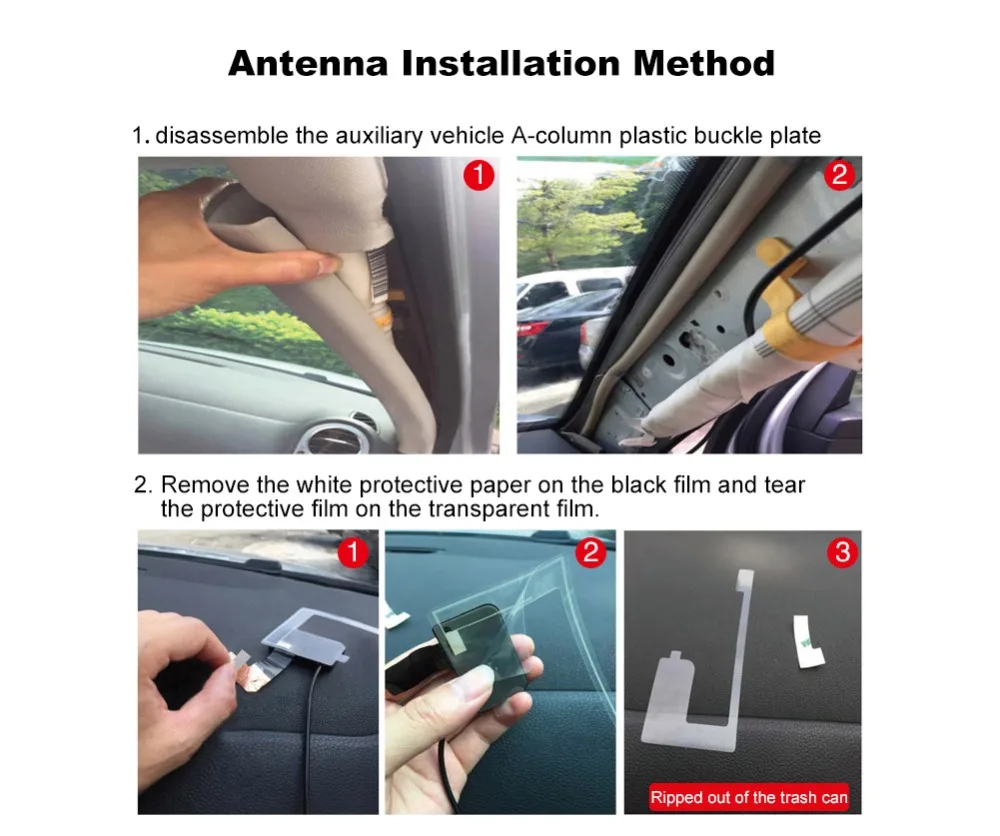 Antenna Installation Method

1. disassemble the auxiliary vehicle A-column plastic buckle plate

1

2

2. Remove the white protective paper on the black film and tear the protective film on the transparent film.

1

2

3

Ripped out of the trash can