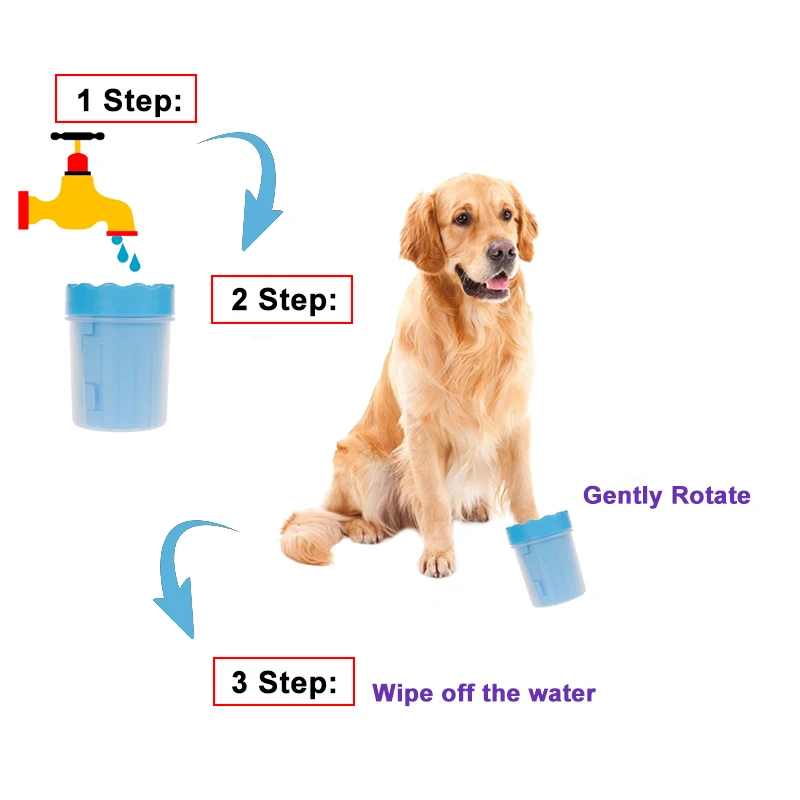 1 Step:

2 Step:

Gently Rotate

3 Step:

Wipe off the water