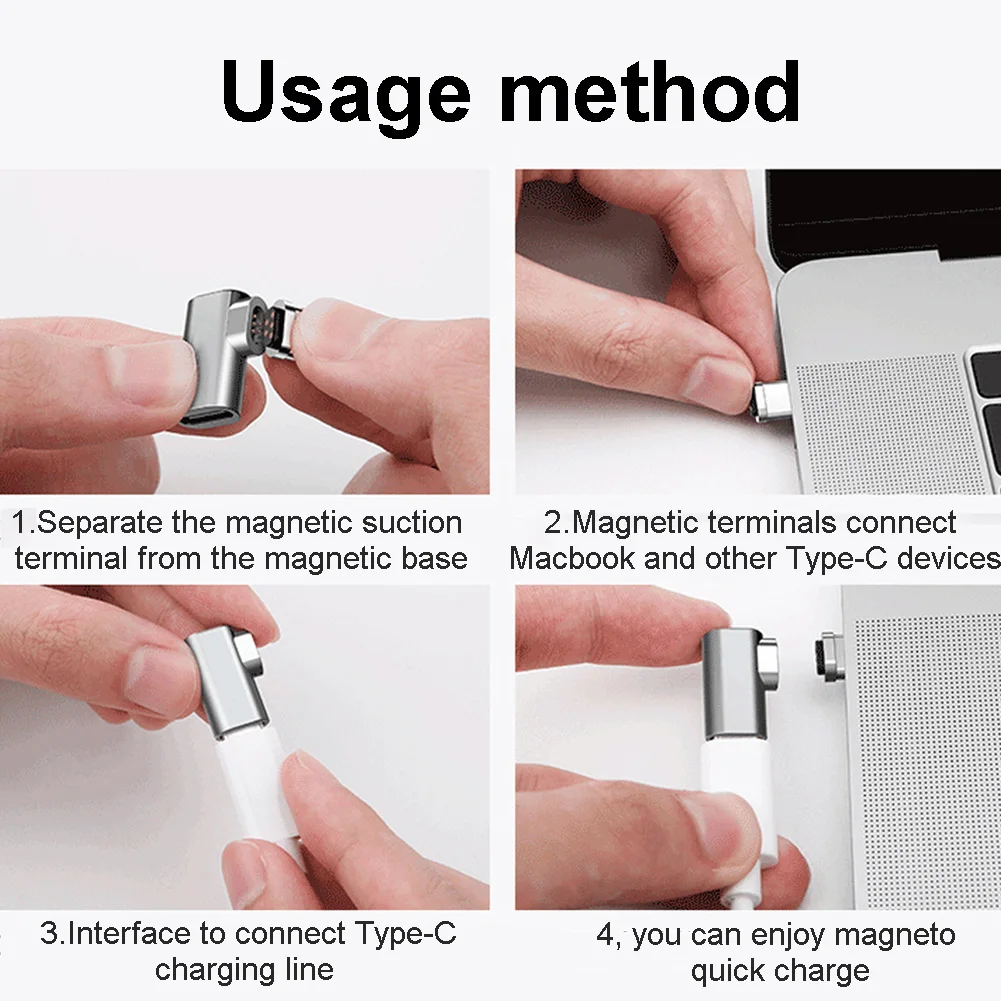 Usage method

1.Separate the magnetic suction terminal from the magnetic base

2.Magnetic terminals connect Macbook and other Type-C devices

3.Interface to connect Type-C charging line

4, you can enjoy magneto quick charge