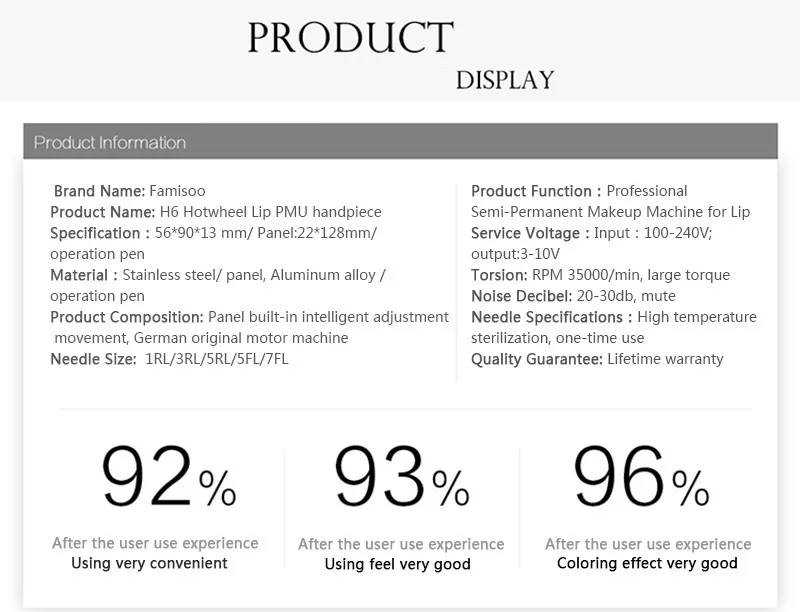 PRODUCT
DISPLAY

Product Information

Brand Name: Famisoo
Product Name: H6 Hotwheel Lip PMU handpiece
Specification : 56*90*13 mm/ Panel:22*128mm/ operation pen
Material : Stainless steel/ panel, Aluminum alloy / operation pen
Product Composition: Panel built-in intelligent adjustment movement, German original motor machine
Needle Size: 1RL/3RL/5RL/5FL/7FL

Product Function : Professional Semi-Permanent Makeup Machine for Lip
Service Voltage : Input : 100-240V; output:3-10V
Torsion: RPM 35000/min, large torque
Noise Decibel: 20-30db, mute
Needle Specifications : High temperature sterilization, one-time use
Quality Guarantee: Lifetime warranty

92%
After the user use experience
Using very convenient

93%
After the user use experience
Using feel very good

96%
After the user use experience
Coloring effect very good