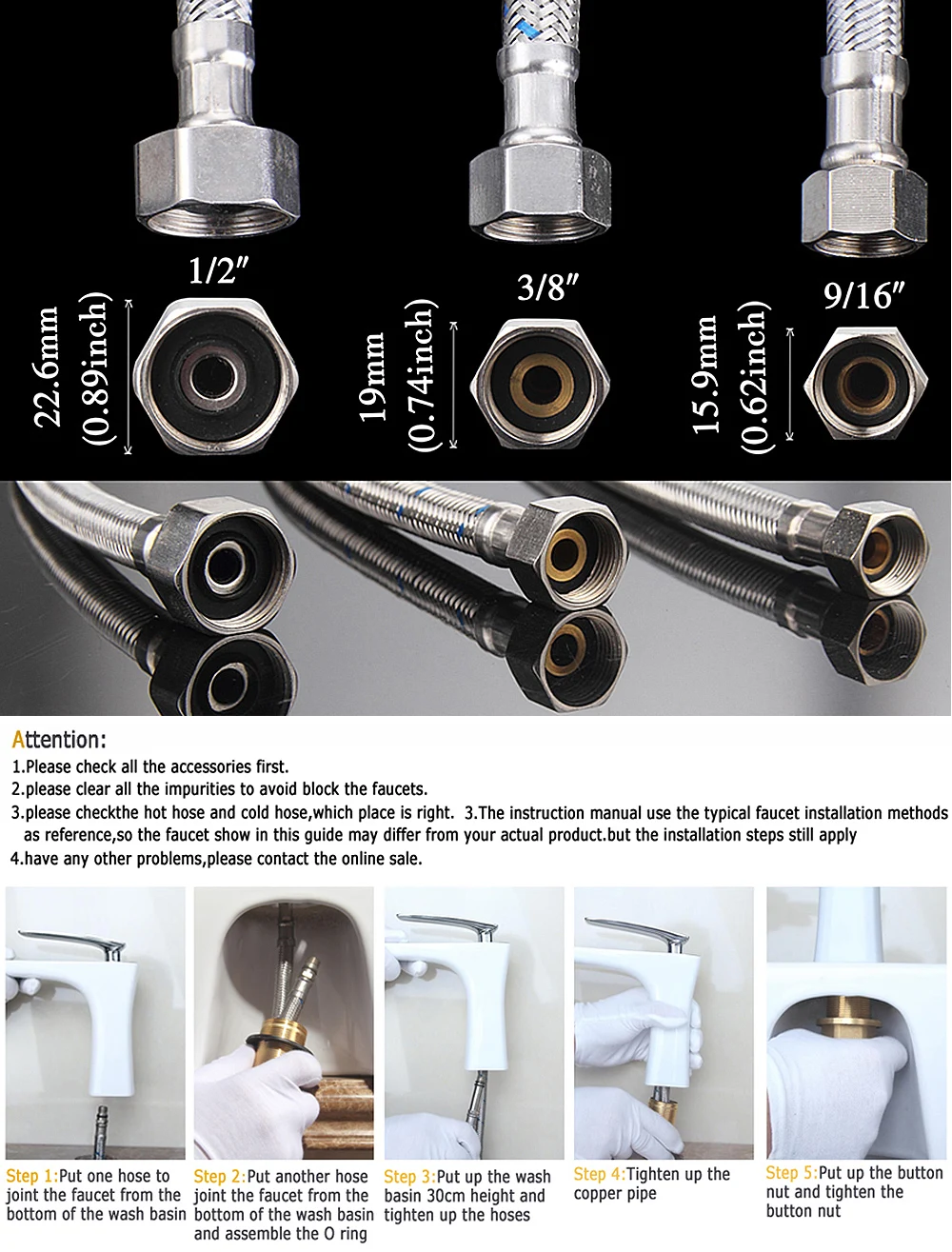 1/2″

22.6mm (0.89inch)

3/8″

19mm (0.74inch)

9/16″

15.9mm (0.62inch)

Attention:

1.Please check all the accessories first.

2.please clear all the impurities to avoid block the faucets.

3.please checkthe hot hose and cold hose,which place is right. 3.The instruction manual use the typical faucet installation methods as reference,so the faucet show in this guide may differ from your actual product.but the installation steps still apply

4.have any other problems,please contact the online sale.

Step 1:Put one hose to joint the faucet from the bottom of the wash basin

Step 2:Put another hose joint the faucet from the bottom of the wash basin and assemble the O ring

Step 3:Put up the wash basin 30cm height and tighten up the hoses

Step 4:Tighten up the copper pipe

Step 5:Put up the button nut and tighten the button nut