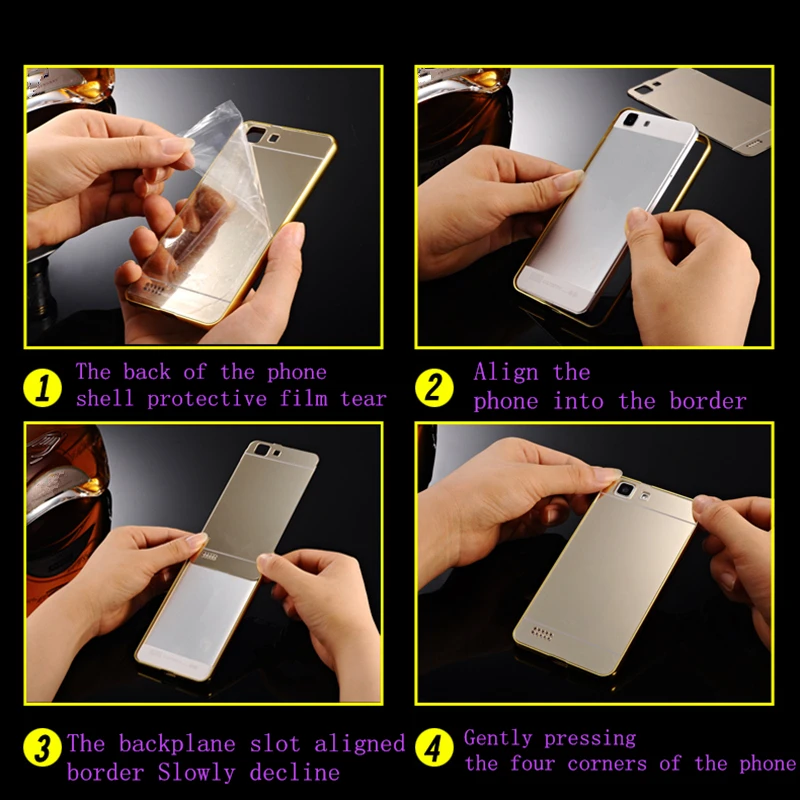 1 The back of the phone shell protective film tear

2 Align the phone into the border

3 The backplane slot aligned border Slowly decline

4 Gently pressing the four corners of the phone