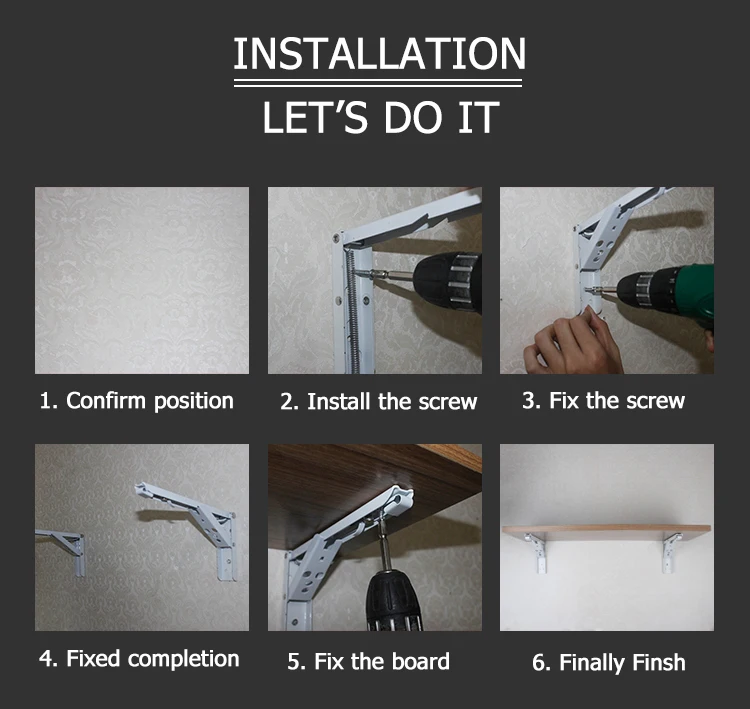 INSTALLATION

LET'S DO IT

1. Confirm position

2. Install the screw

3. Fix the screw

4. Fixed completion

5. Fix the board

6. Finally Finsh