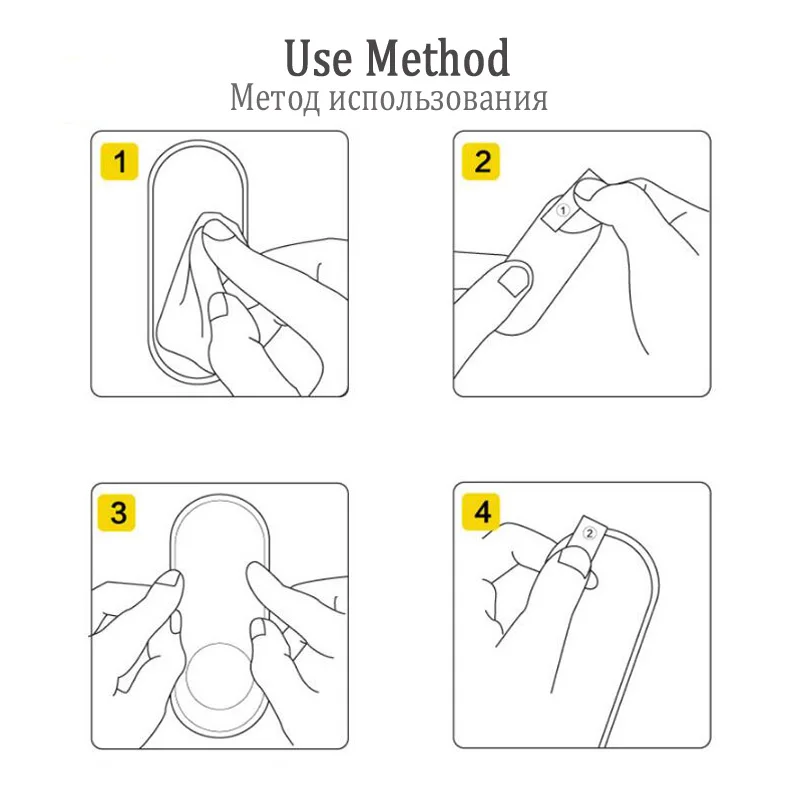 Use Method
Метод использования

1

2

①

3

4

②