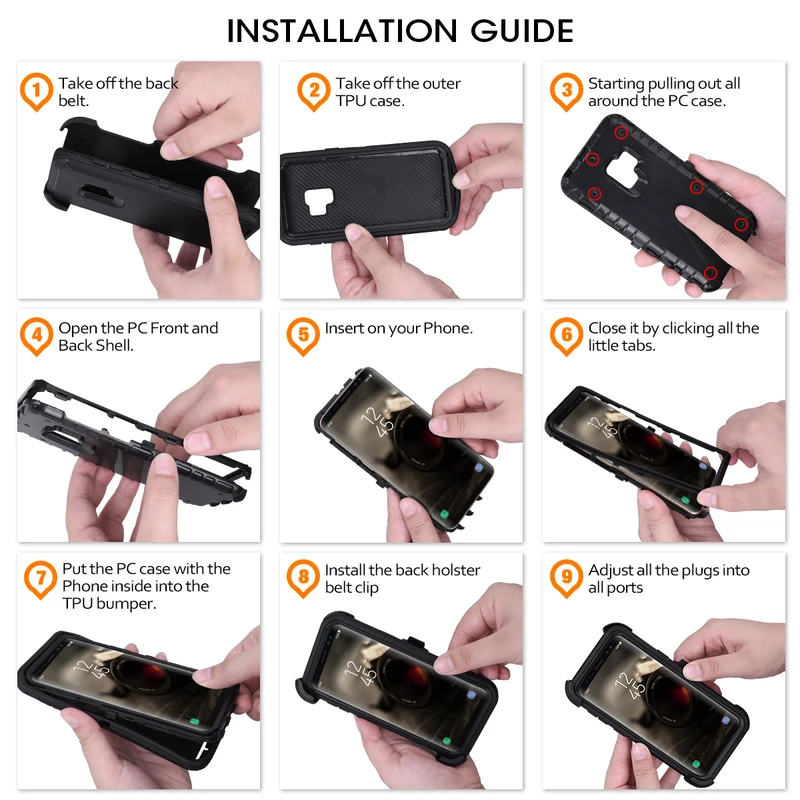 INSTALLATION GUIDE

1 Take off the back belt.

2 Take off the outer TPU case.

3 Starting pulling out all around the PC case.

4 Open the PC Front and Back Shell.

5 Insert on your Phone.

12
45

6 Close it by clicking all the little tabs.

12
45

7 Put the PC case with the Phone inside into the TPU bumper.

12
45

8 Install the back holster belt clip

12
45

9 Adjust all the plugs into all ports

12
45