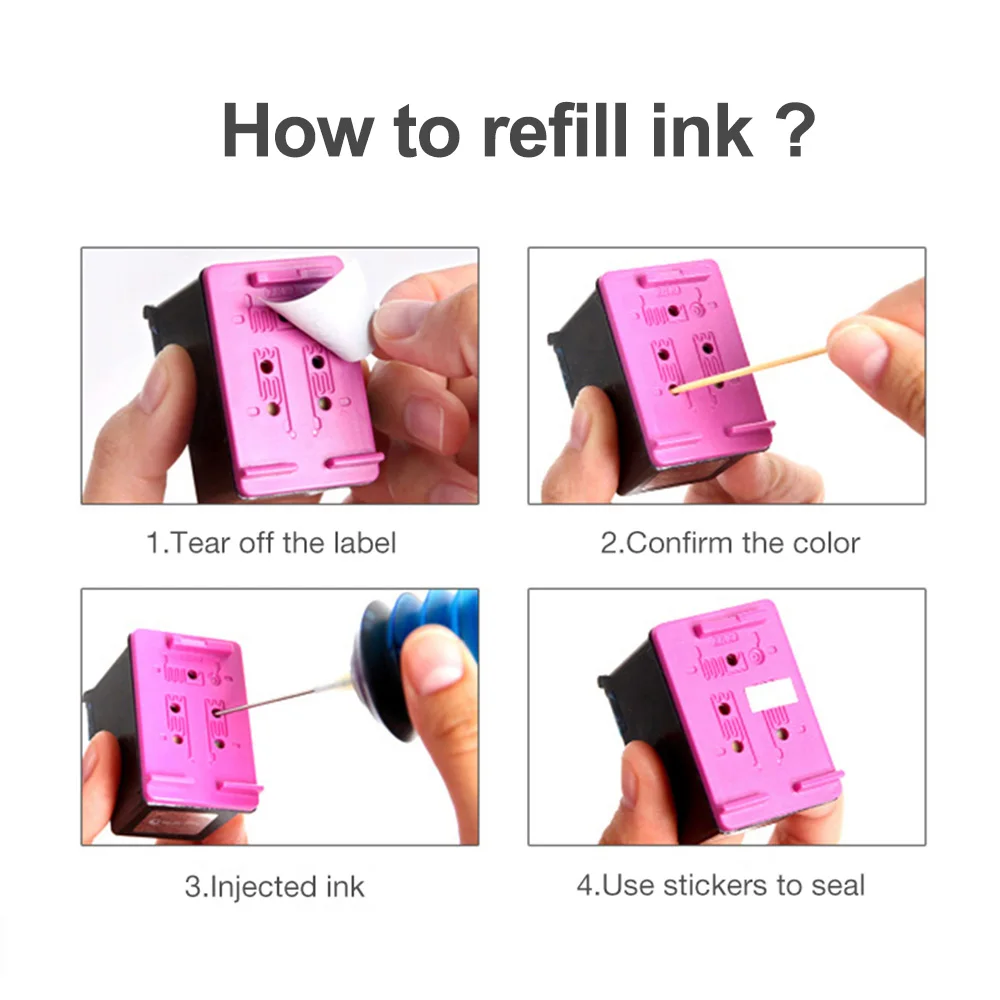 How to refill ink ?

1.Tear off the label

2.Confirm the color

3.Injected ink

4.Use stickers to seal