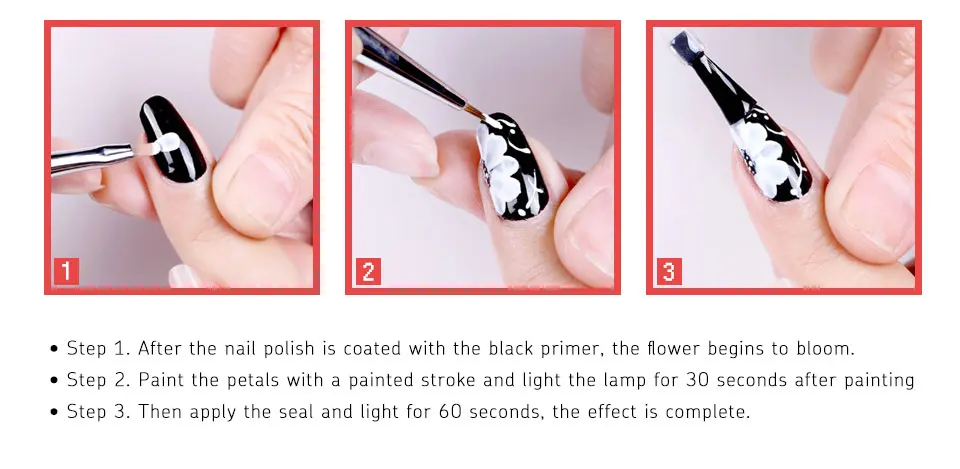 1

2

3

• Step 1. After the nail polish is coated with the black primer, the flower begins to bloom.
• Step 2. Paint the petals with a painted stroke and light the lamp for 30 seconds after painting
• Step 3. Then apply the seal and light for 60 seconds, the effect is complete.