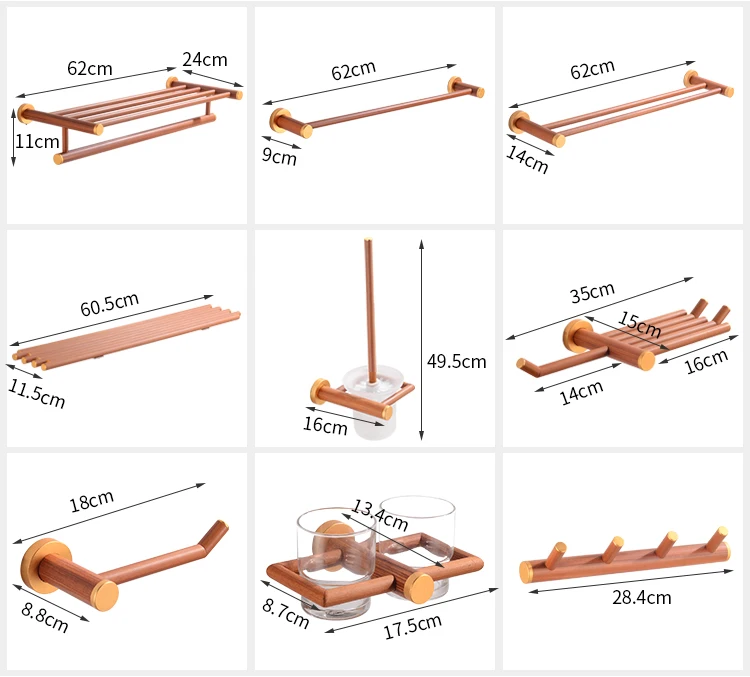 62cm
24cm
11cm

62cm
9cm

62cm
14cm

60.5cm
11.5cm

49.5cm
16cm

35cm
15cm
16cm
14cm

18cm
8.8cm

13.4cm
8.7cm
17.5cm

28.4cm