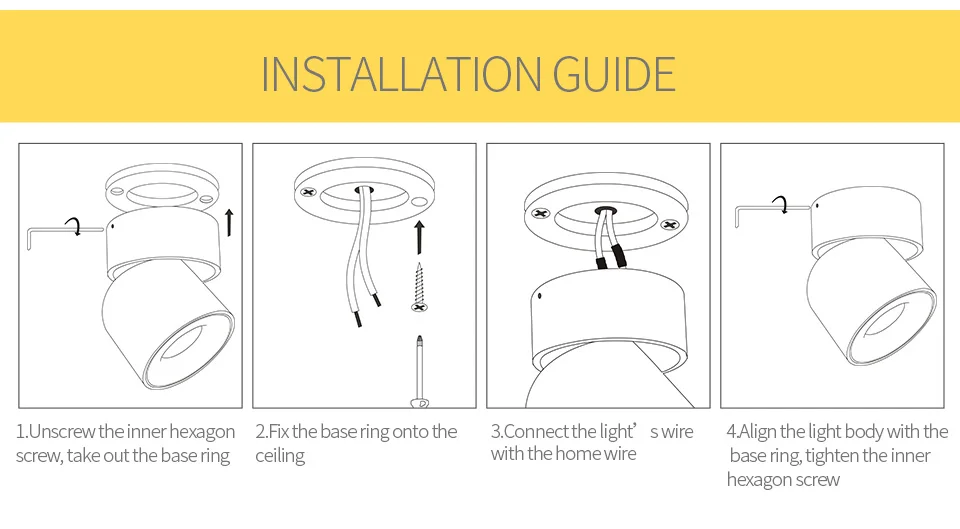 INSTALLATION GUIDE

1.Unscrew the inner hexagon screw, take out the base ring

2.Fix the base ring onto the ceiling

3.Connect the light’ s wire with the home wire

4.Align the light body with the base ring, tighten the inner hexagon screw