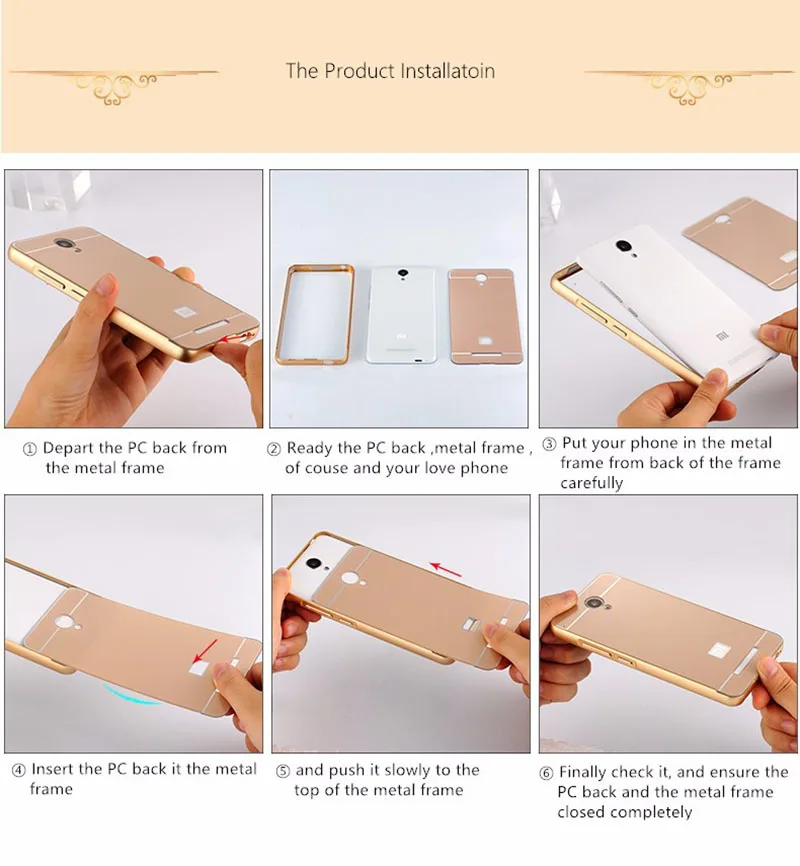 The Product Installatoin

① Depart the PC back from the metal frame

② Ready the PC back ,metal frame , of couse and your love phone

③ Put your phone in the metal frame from back of the frame carefully

④ Insert the PC back it the metal frame

⑤ and push it slowly to the top of the metal frame

⑥ Finally check it, and ensure the PC back and the metal frame closed completely