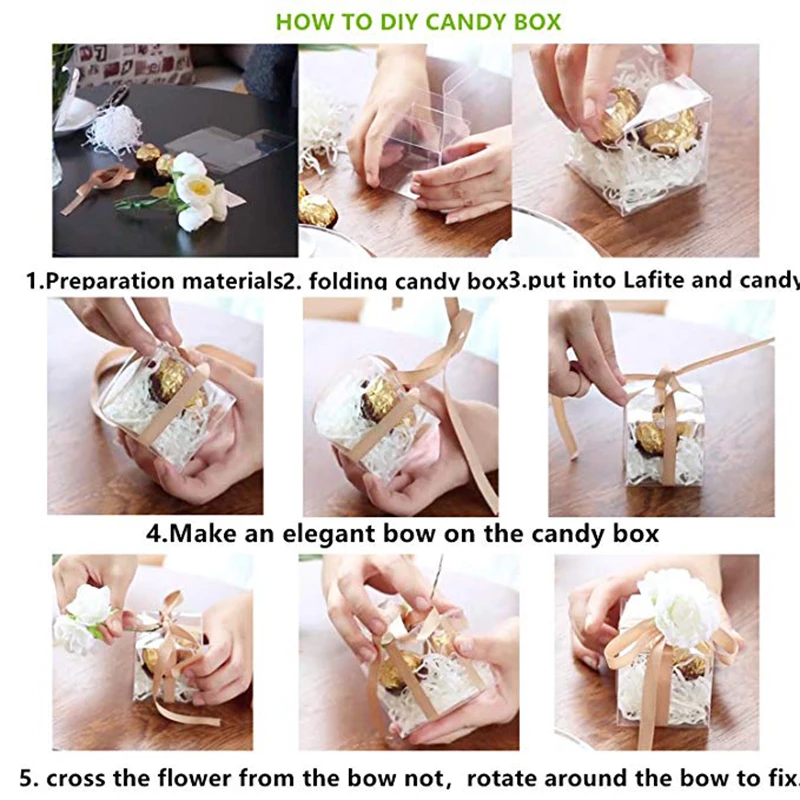 HOW TO DIY CANDY BOX

1.Preparation materials2. folding candy box3.put into Lafite and candy

4.Make an elegant bow on the candy box

5. cross the flower from the bow not, rotate around the bow to fix.