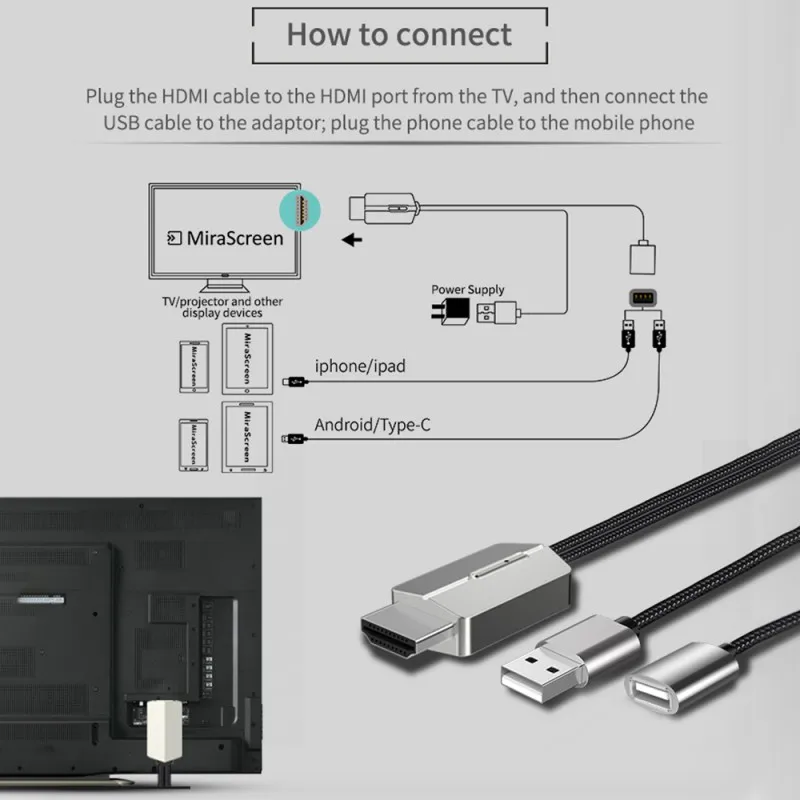 How to connect

Plug the HDMI cable to the HDMI port from the TV, and then connect the USB cable to the adaptor; plug the phone cable to the mobile phone

MiraScreen

TV/projector and other display devices

Power Supply

MiraScreen

MiraScreen

iphone/ipad

MiraScreen

MiraScreen

Android/Type-C