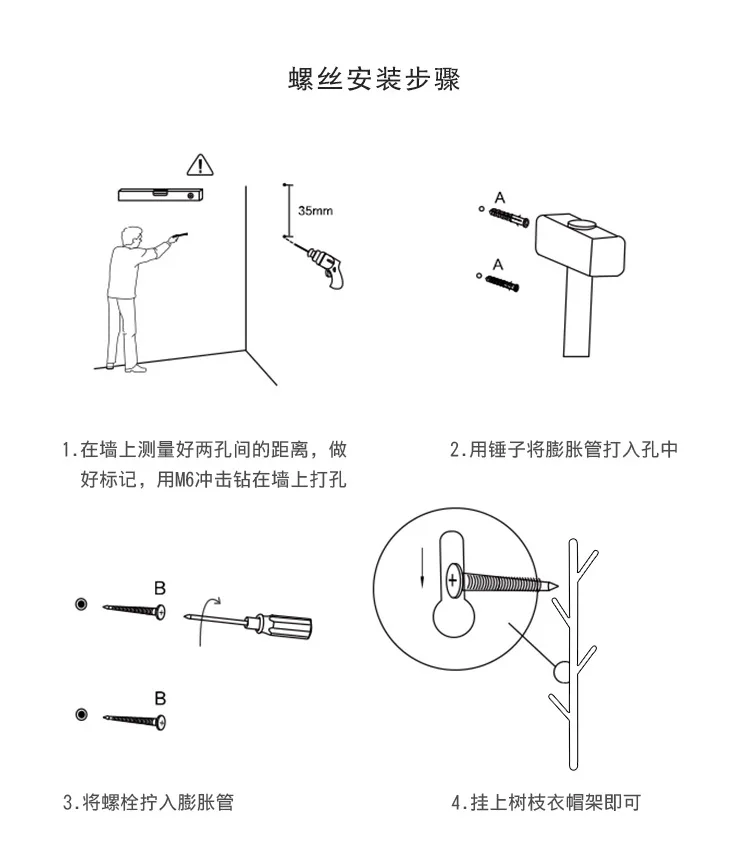 螺丝安装步骤

35mm

A

A

1.在墙上测量好两孔间的距离，做好标记，用M6冲击钻在墙上打孔

2.用锤子将膨胀管打入孔中

B

B

3.将螺栓拧入膨胀管

4.挂上树枝衣帽架即可