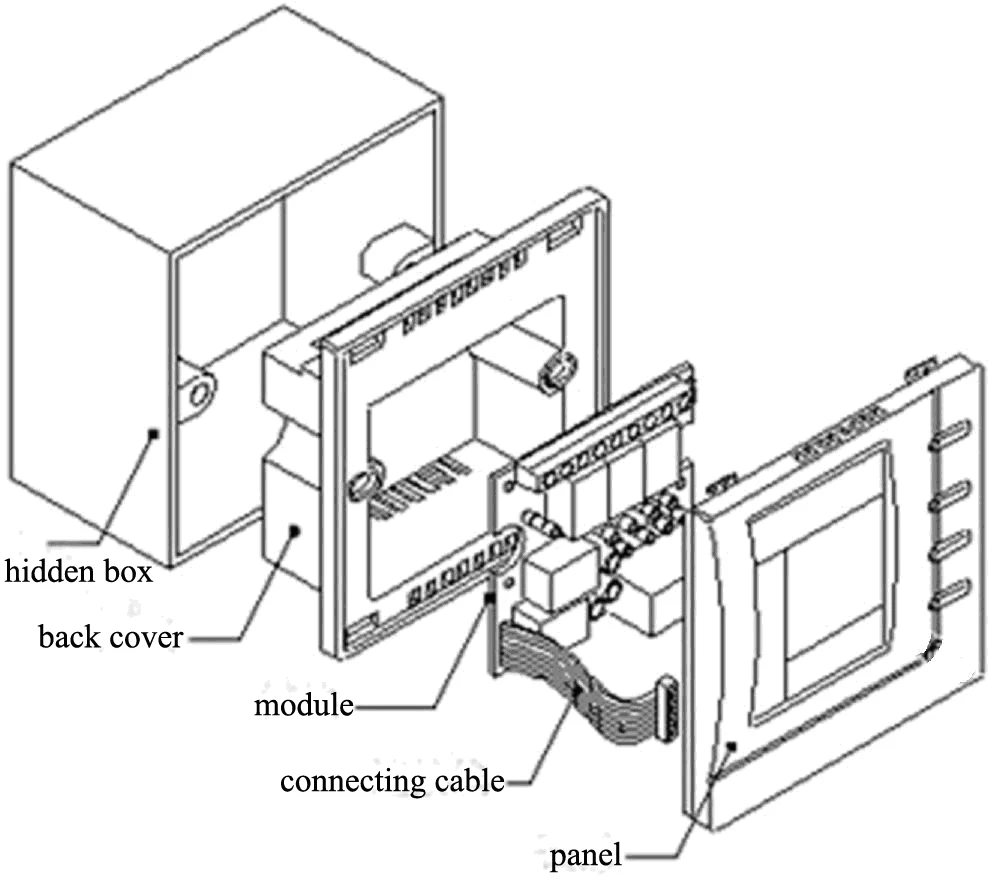 hidden box
back cover
module
connecting cable
panel