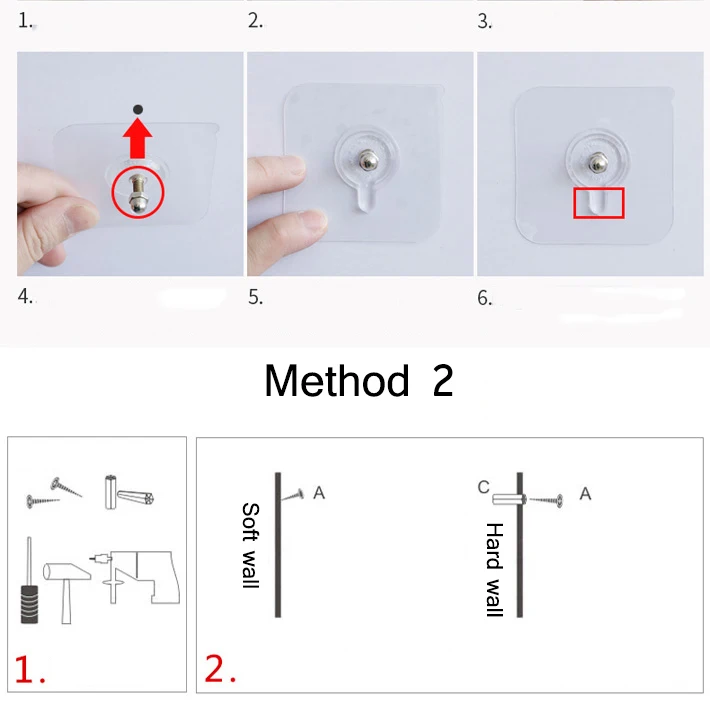 1.

2.

3.

4.

5.

6.

Method 2

1.

Soft wall

A

C

Hard wall

A

2.