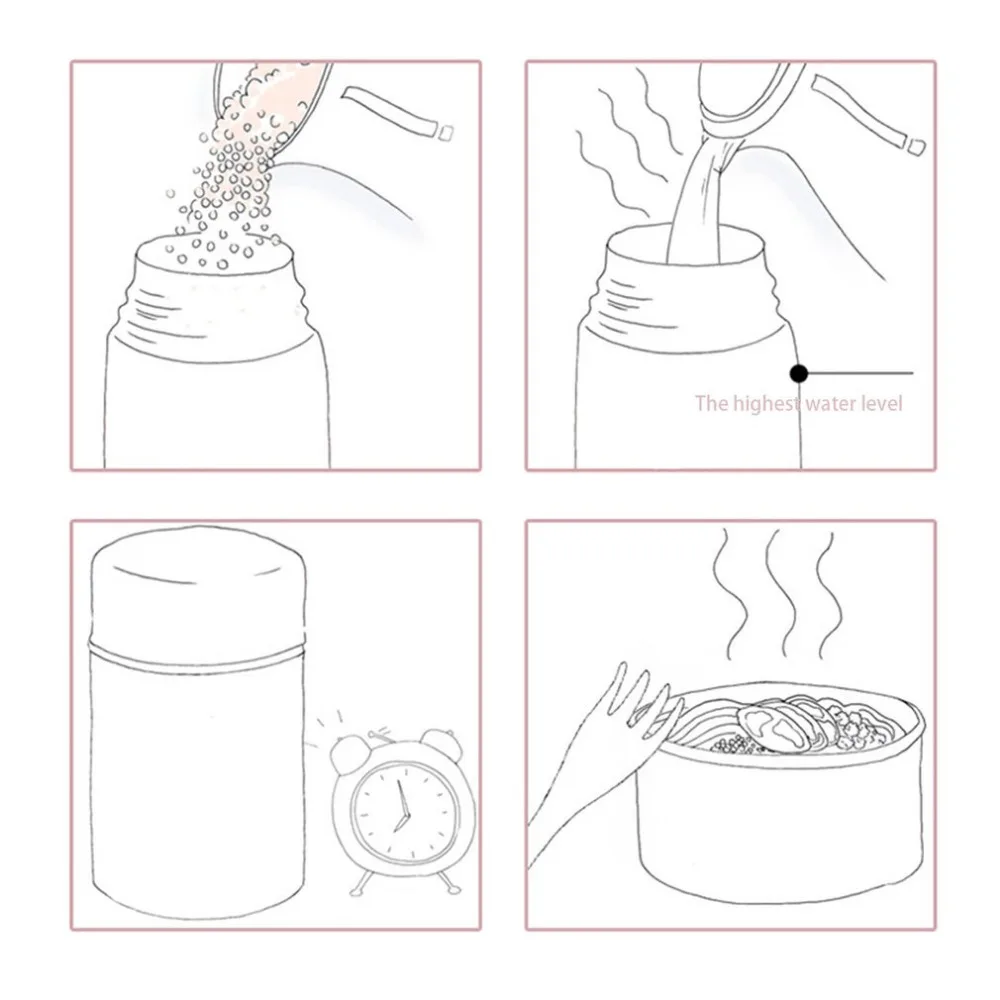 The highest water level