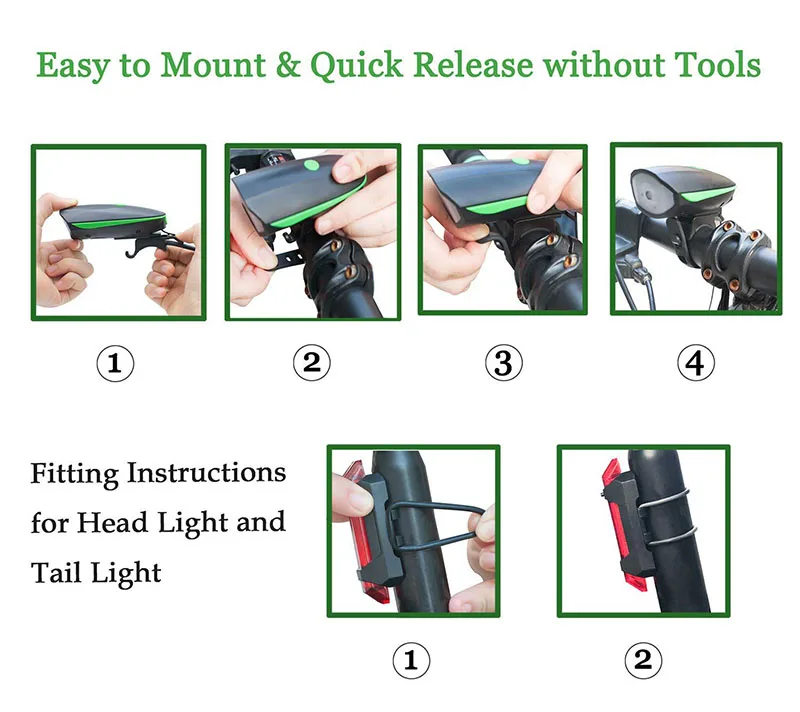 Easy to Mount & Quick Release without Tools

①

②

③

④

Fitting Instructions for Head Light and Tail Light

①

②