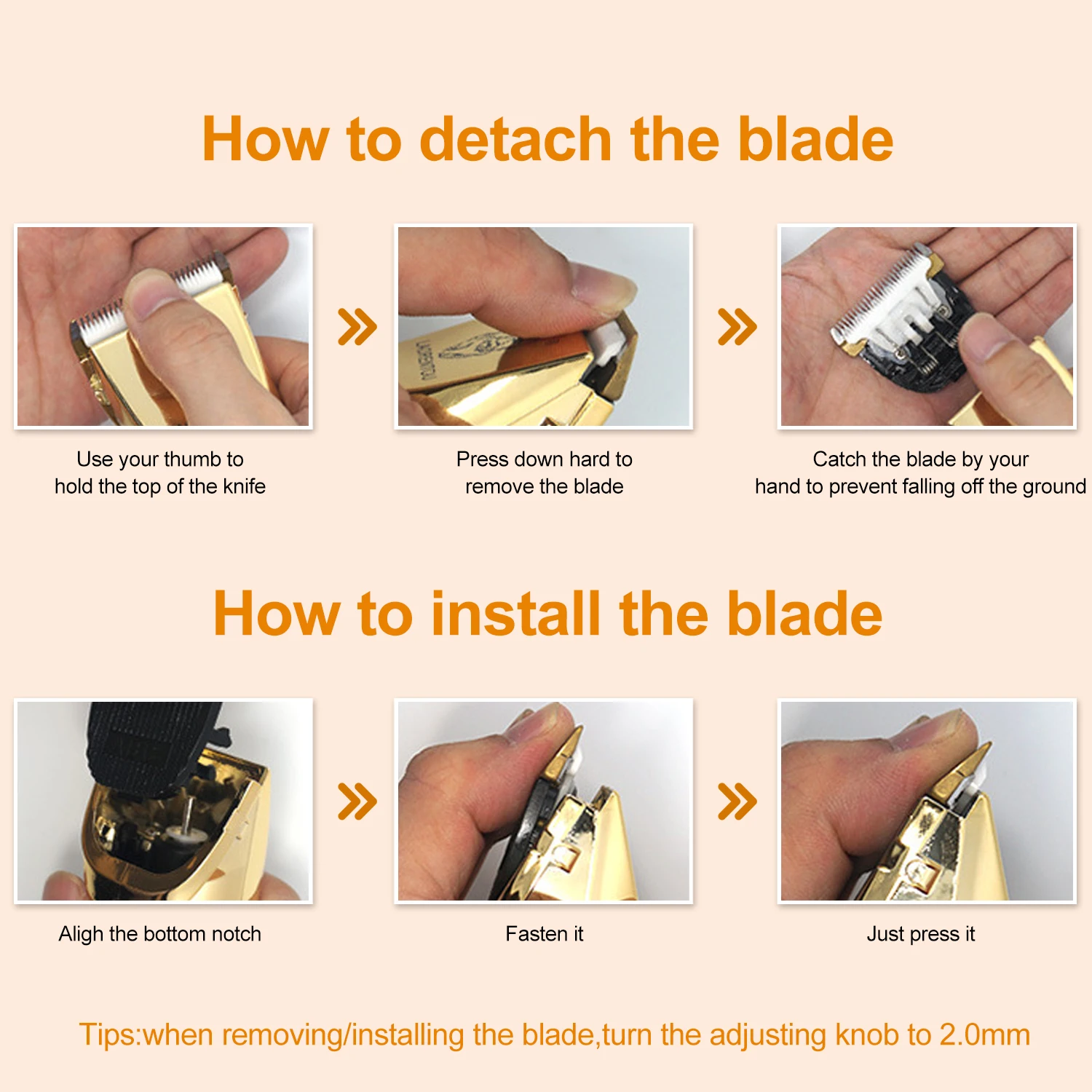 How to detach the blade

Use your thumb to hold the top of the knife

Press down hard to remove the blade

Catch the blade by your hand to prevent falling off the ground

How to install the blade

Aligh the bottom notch

Fasten it

Just press it

Tips:when removing/installing the blade,turn the adjusting knob to 2.0mm