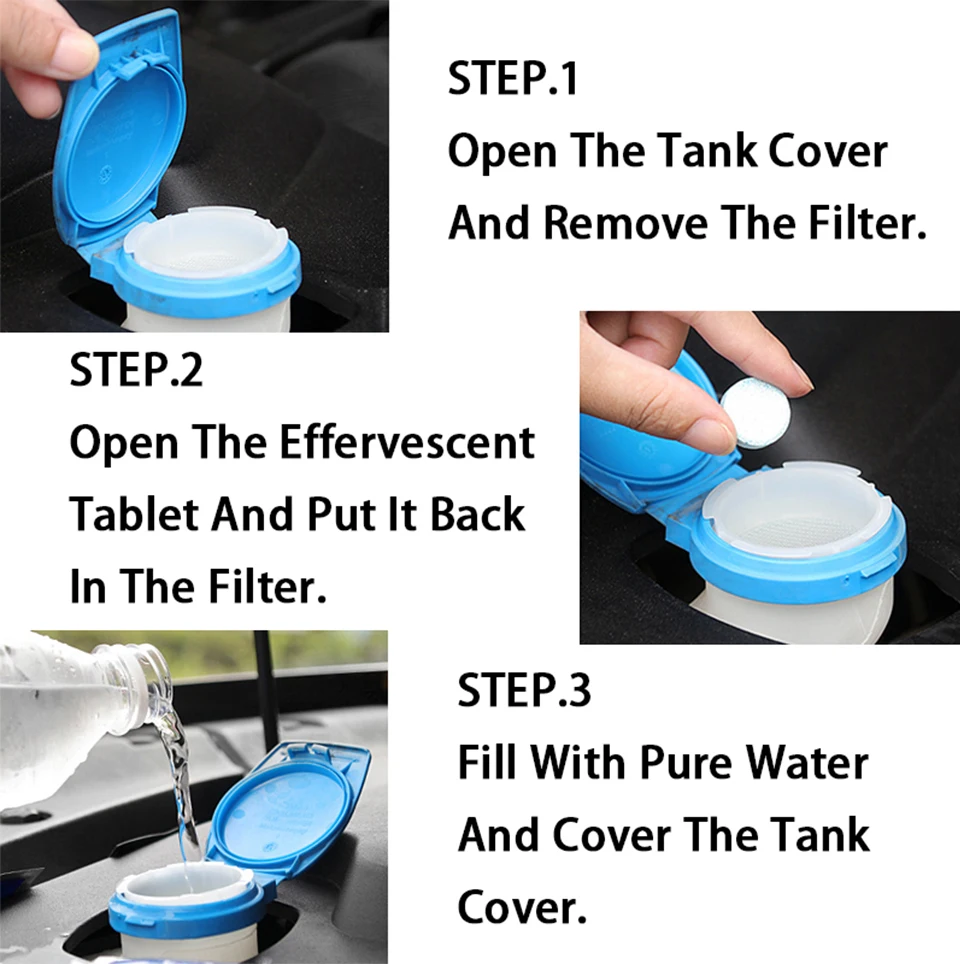 STEP.1
Open The Tank Cover And Remove The Filter.

STEP.2
Open The Effervescent Tablet And Put It Back In The Filter.

STEP.3
Fill With Pure Water And Cover The Tank Cover.