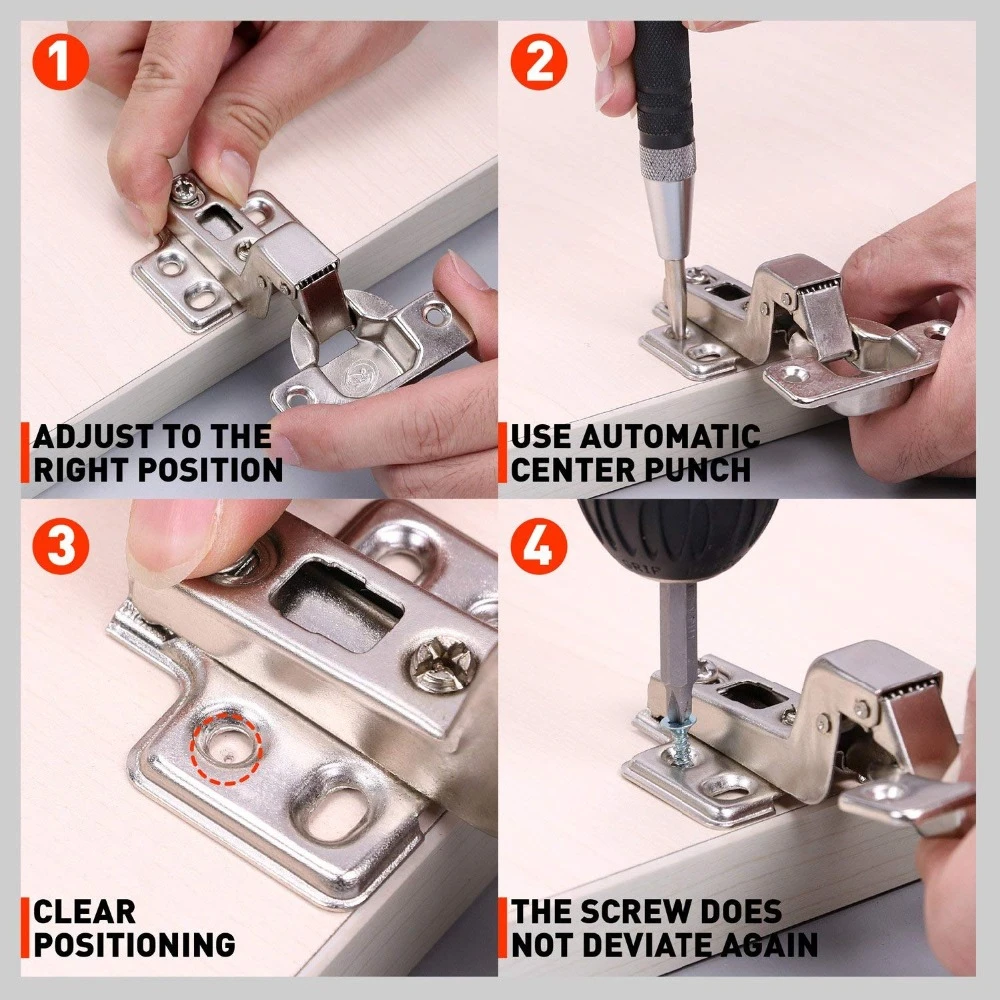 1
ADJUST TO THE RIGHT POSITION

2
USE AUTOMATIC CENTER PUNCH

3
CLEAR POSITIONING

4
THE SCREW DOES NOT DEVIATE AGAIN