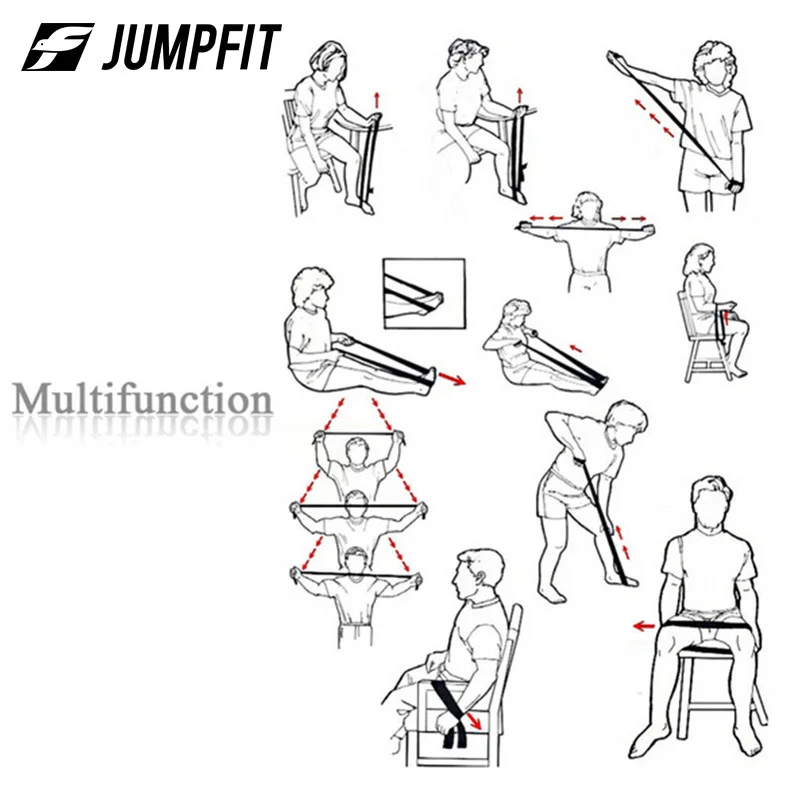 JUMPFIT

Multifunction