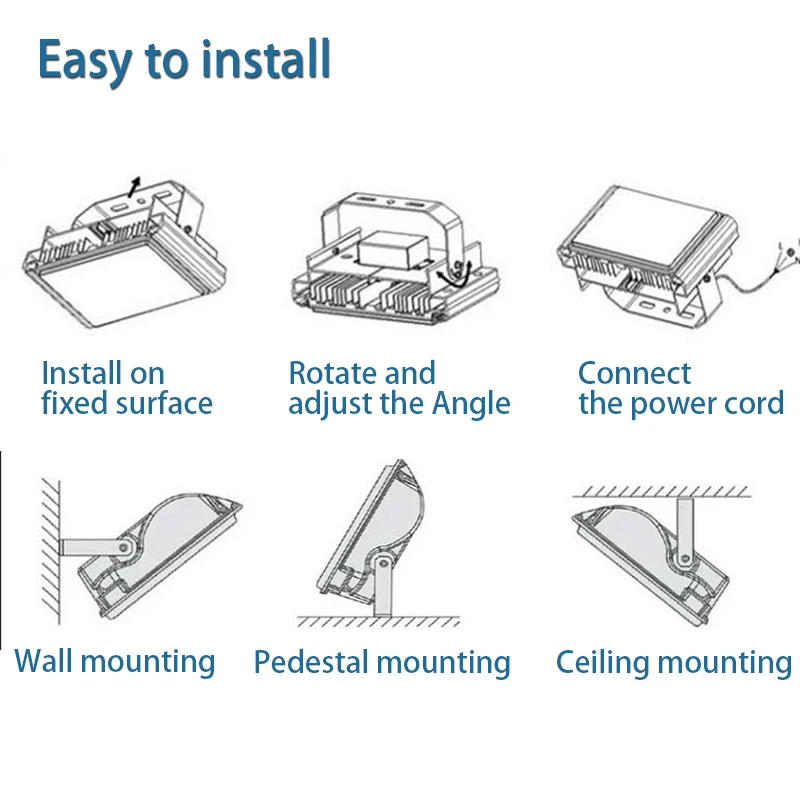 Easy to install

Install on fixed surface

Rotate and adjust the Angle

Connect the power cord

Wall mounting

Pedestal mounting

Ceiling mounting