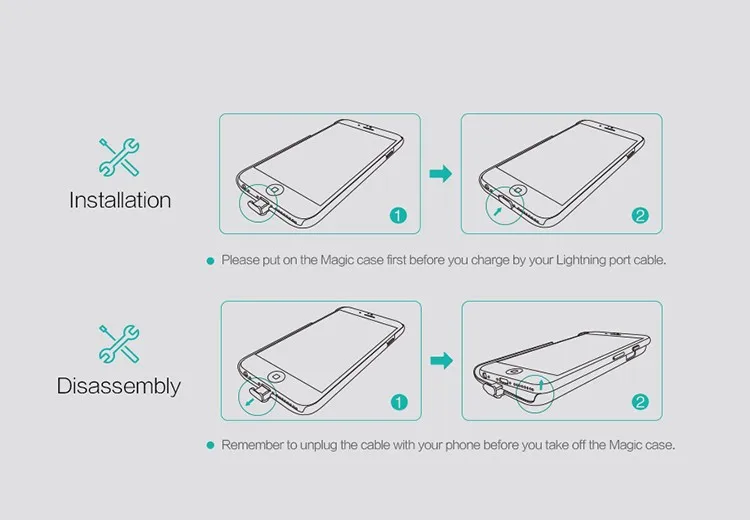 Installation

1

2

Please put on the Magic case first before you charge by your Lightning port cable.

Disassembly

1

2

Remember to unplug the cable with your phone before you take off the Magic case.