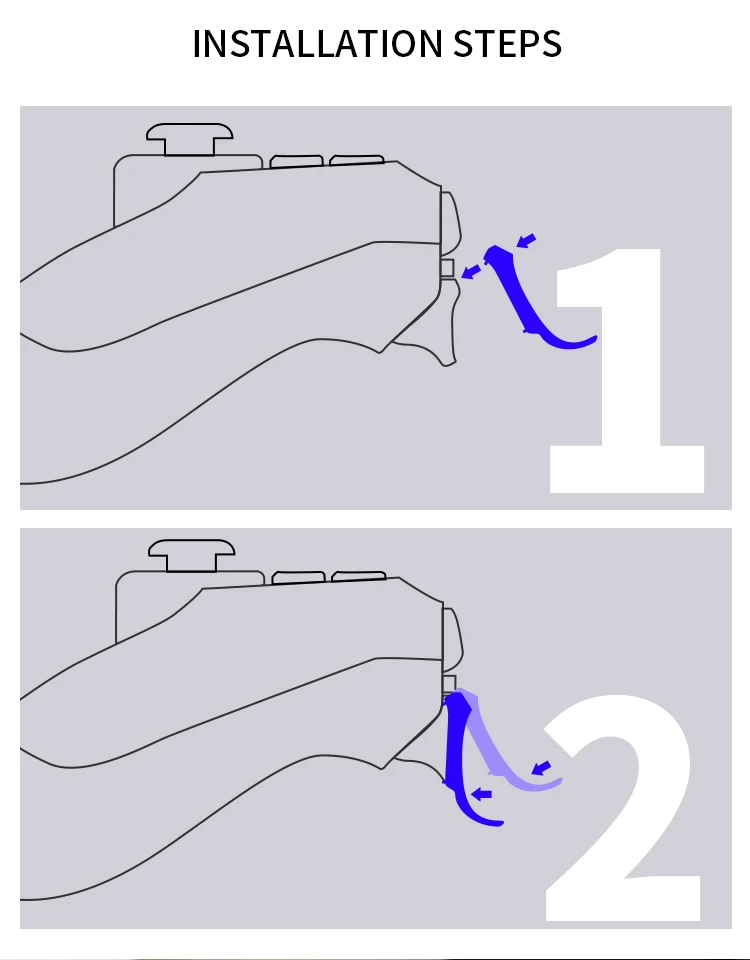 INSTALLATION STEPS

1

2