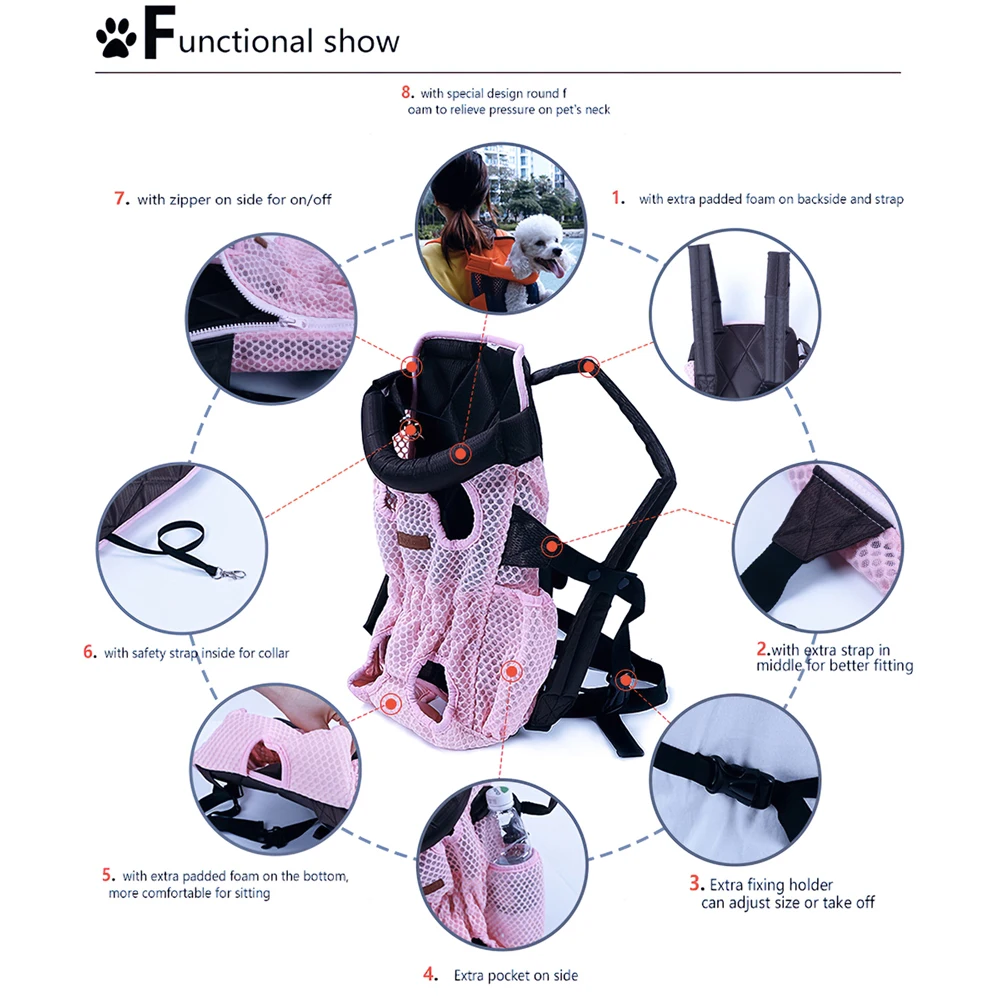 Functional show

8. with special design round f oam to relieve pressure on pet's neck

7. with zipper on side for on/off

1. with extra padded foam on backside and strap

6. with safety strap inside for collar

2.with extra strap in middle for better fitting

5. with extra padded foam on the bottom, more comfortable for sitting

3. Extra fixing holder can adjust size or take off

4. Extra pocket on side