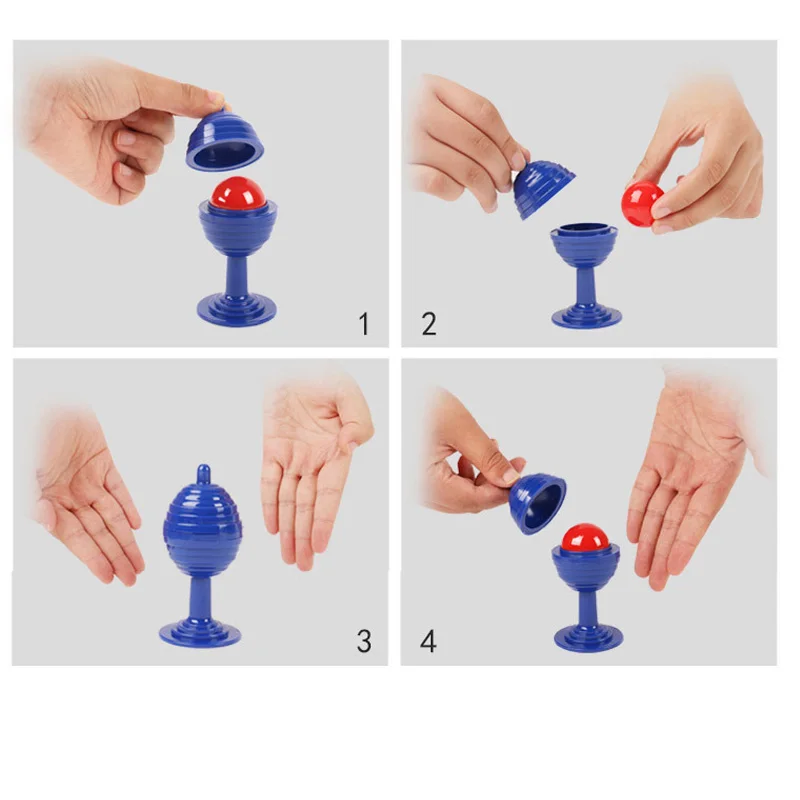 1

2

3

4