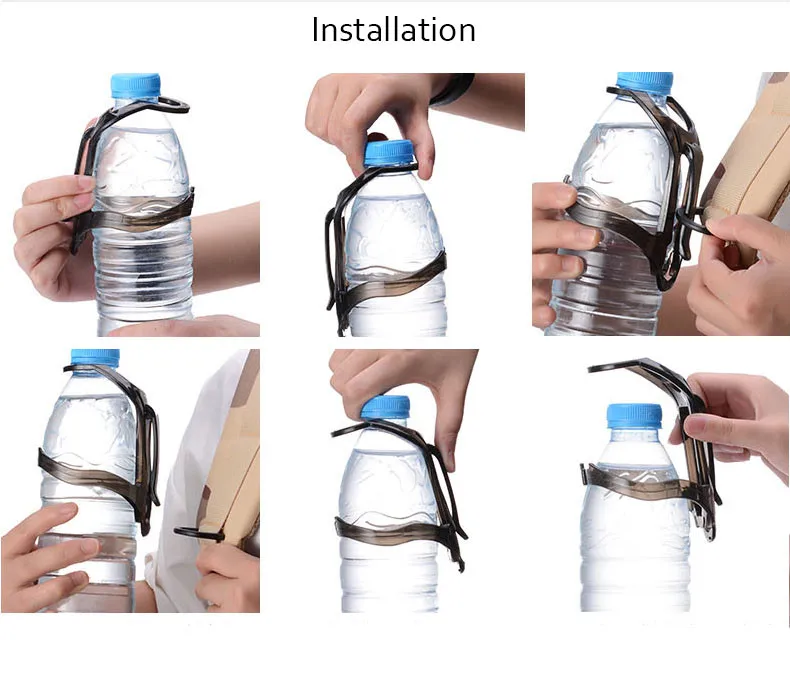 Installation