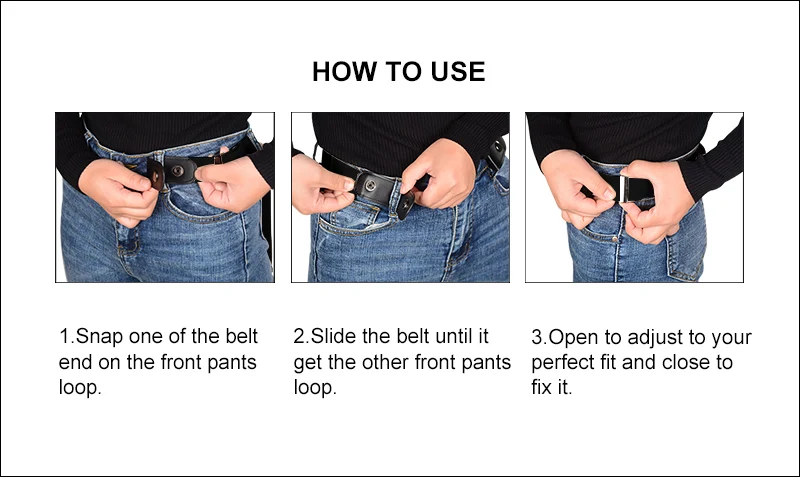 HOW TO USE

1.Snap one of the belt end on the front pants loop.

2.Slide the belt until it get the other front pants loop.

3.Open to adjust to your perfect fit and close to fix it.