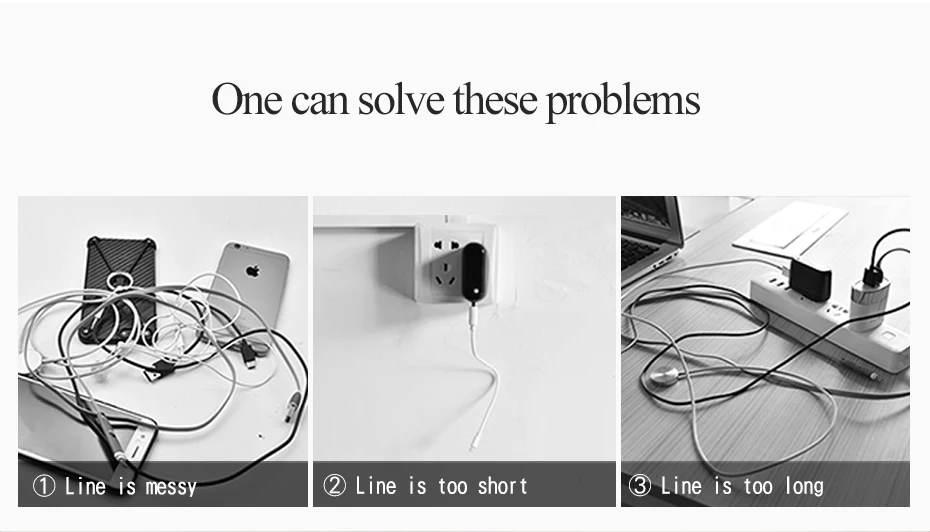 One can solve these problems

① Line is messy

② Line is too short

③ Line is too long