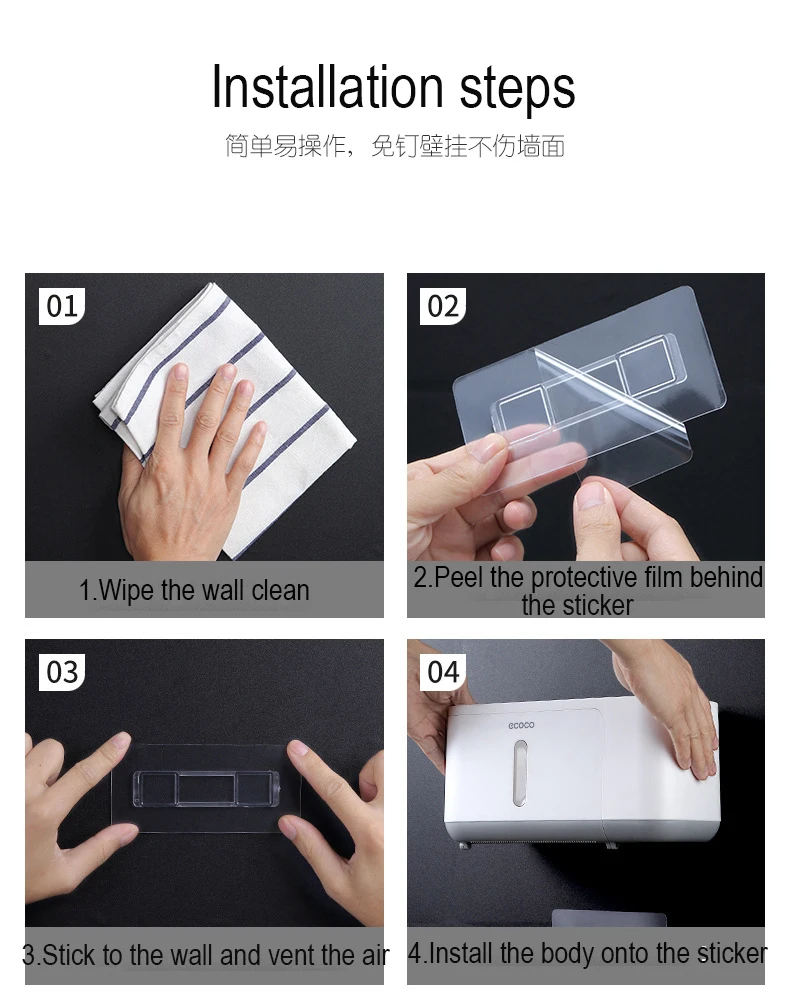 Installation steps

简单易操作，免钉壁挂不伤墙面

01

1.Wipe the wall clean

02

2.Peel the protective film behind the sticker

03

3.Stick to the wall and vent the air

04

ecoco

4.Install the body onto the sticker