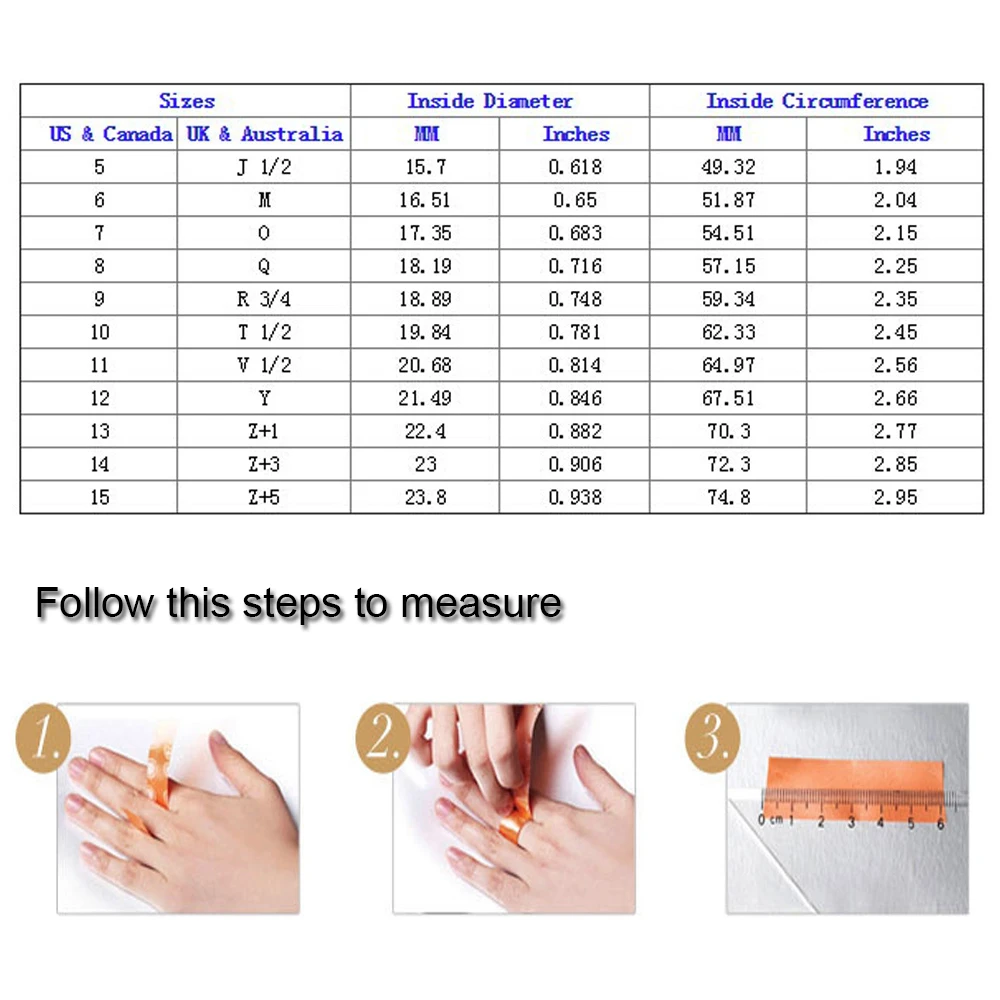 | Sizes | | Inside Diameter | | Inside Circumference | |
|---|---|---|---|---|---|
| US & Canada | UK & Australia | MM | Inches | MM | Inches |
| 5 | J 1/2 | 15.7 | 0.618 | 49.32 | 1.94 |
| 6 | M | 16.51 | 0.65 | 51.87 | 2.04 |
| 7 | O | 17.35 | 0.683 | 54.51 | 2.15 |
| 8 | Q | 18.19 | 0.716 | 57.15 | 2.25 |
| 9 | R 3/4 | 18.89 | 0.748 | 59.34 | 2.35 |
| 10 | T 1/2 | 19.84 | 0.781 | 62.33 | 2.45 |
| 11 | V 1/2 | 20.68 | 0.814 | 64.97 | 2.56 |
| 12 | Y | 21.49 | 0.846 | 67.51 | 2.66 |
| 13 | Z+1 | 22.4 | 0.882 | 70.3 | 2.77 |
| 14 | Z+3 | 23 | 0.906 | 72.3 | 2.85 |
| 15 | Z+5 | 23.8 | 0.938 | 74.8 | 2.95 |

Follow this steps to measure

1.

2.

3.

0 cm 1 2 3 4 5 6