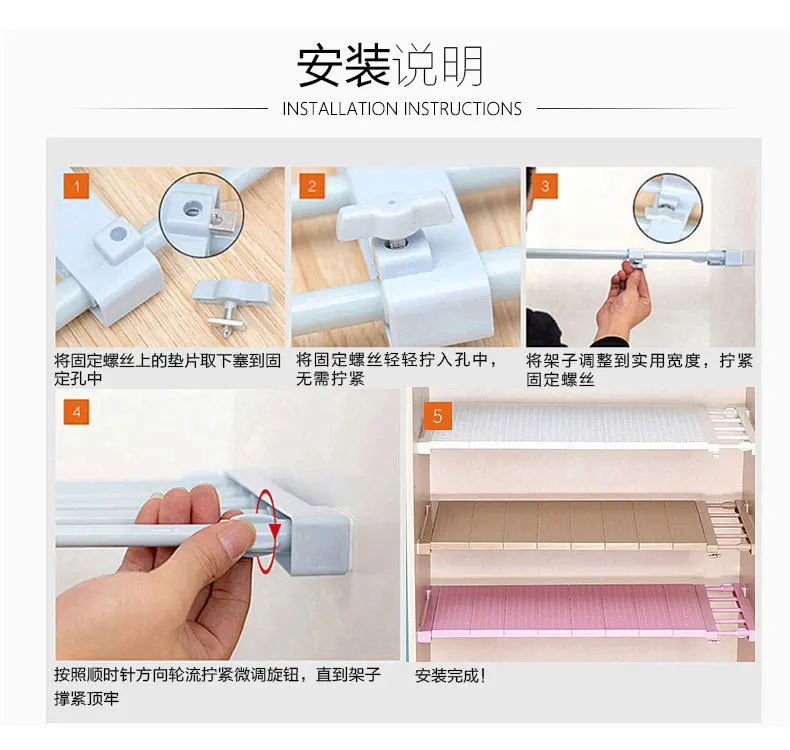 安装说明

INSTALLATION INSTRUCTIONS

1

将固定螺丝上的垫片取下塞到固定孔中

2

将固定螺丝轻轻拧入孔中，无需拧紧

3

将架子调整到实用宽度，拧紧固定螺丝

4

按照顺时针方向轮流拧紧微调旋钮，直到架子撑紧顶牢

5

安装完成！