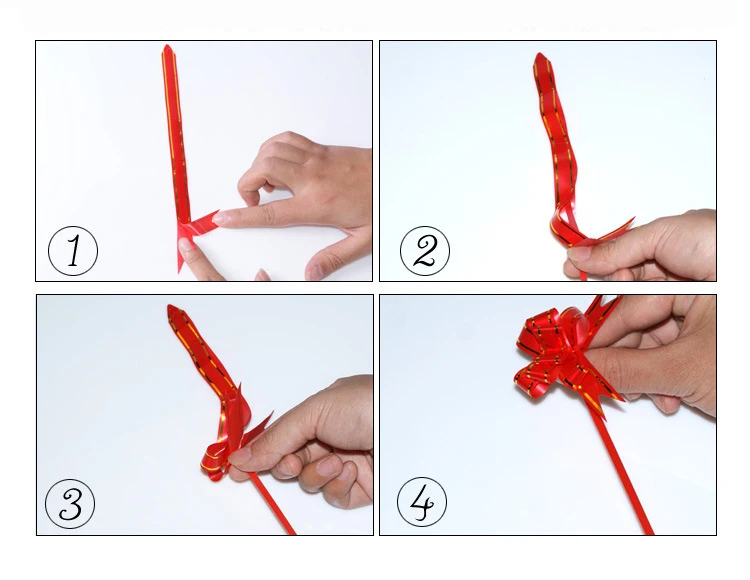 1

2

3

4