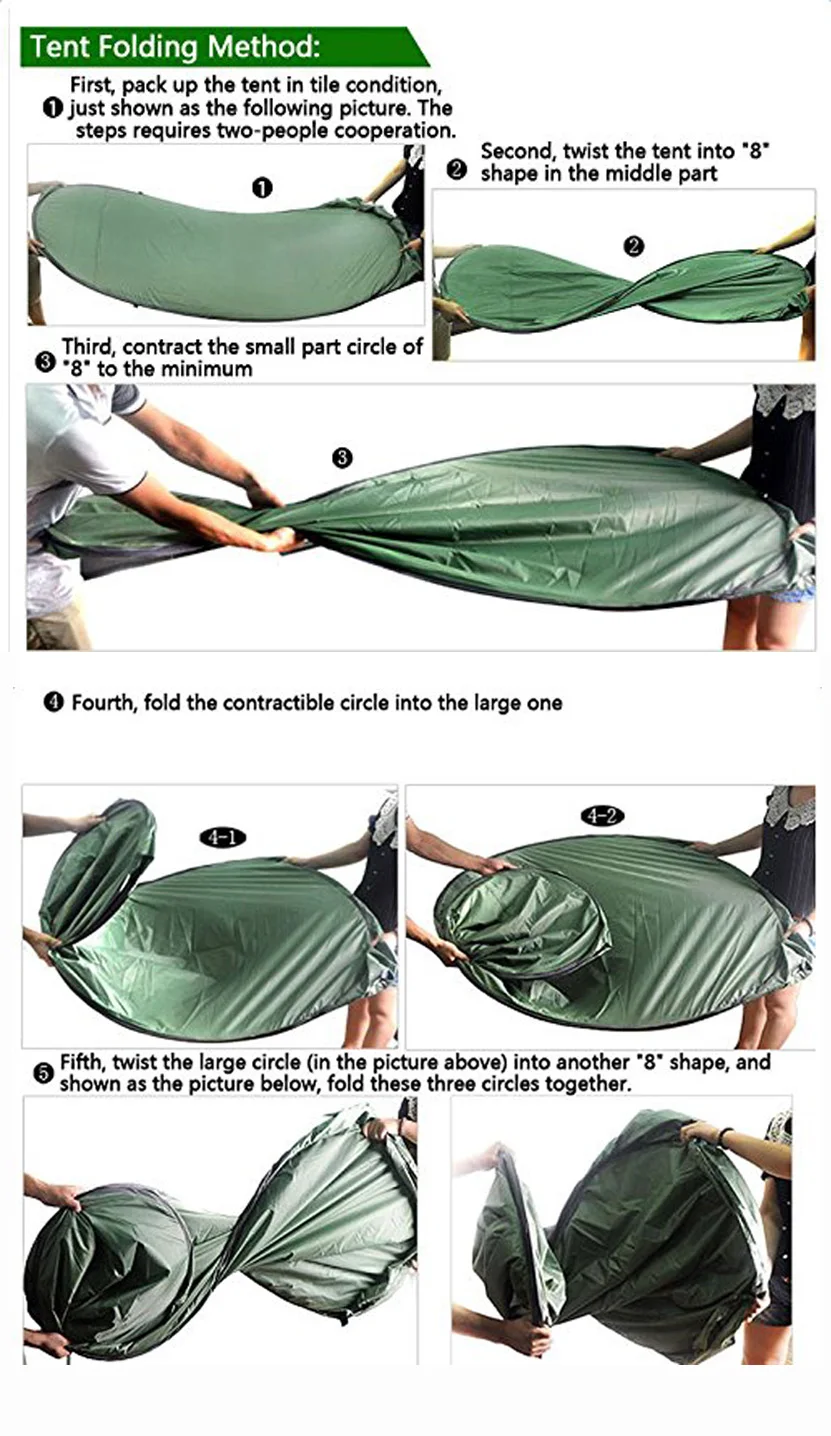 Tent Folding Method:

❶ First, pack up the tent in tile condition, just shown as the following picture. The steps requires two-people cooperation.

❶

❷ Second, twist the tent into "8" shape in the middle part

❷

❸ Third, contract the small part circle of "8" to the minimum

❸

❹ Fourth, fold the contractible circle into the large one

4-1

4-2

❺ Fifth, twist the large circle (in the picture above) into another "8" shape, and shown as the picture below, fold these three circles together.