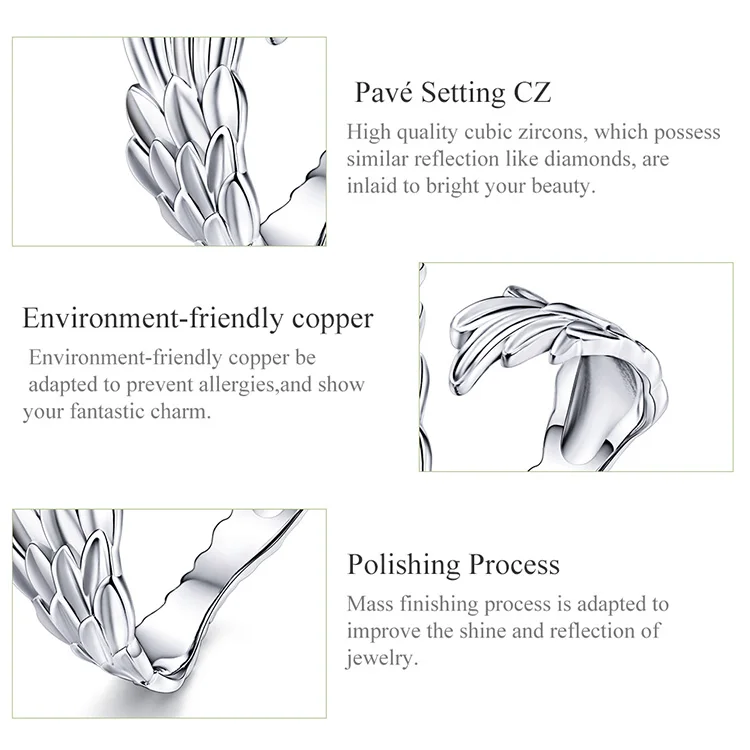 Pavé Setting CZ

High quality cubic zircons, which possess similar reflection like diamonds, are inlaid to bright your beauty.

Environment-friendly copper

Environment-friendly copper be adapted to prevent allergies,and show your fantastic charm.

Polishing Process

Mass finishing process is adapted to improve the shine and reflection of jewelry.