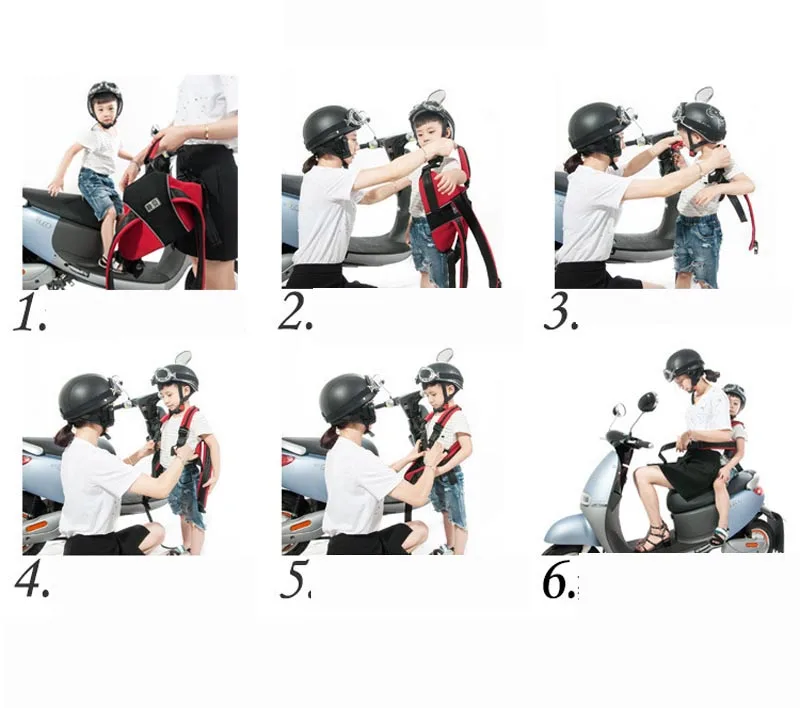 1.

2.

3.

4.

5.

6.