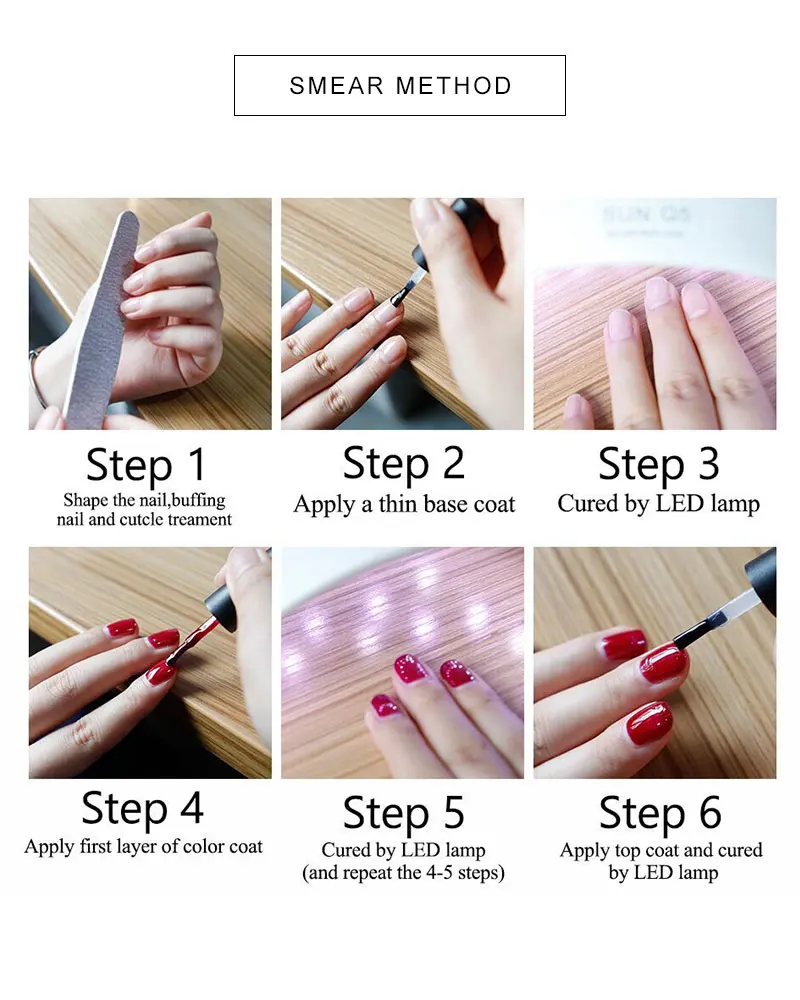 SMEAR METHOD

Step 1
Shape the nail,buffing nail and cutcle treament

Step 2
Apply a thin base coat

Step 3
Cured by LED lamp

Step 4
Apply first layer of color coat

Step 5
Cured by LED lamp
(and repeat the 4-5 steps)

Step 6
Apply top coat and cured by LED lamp