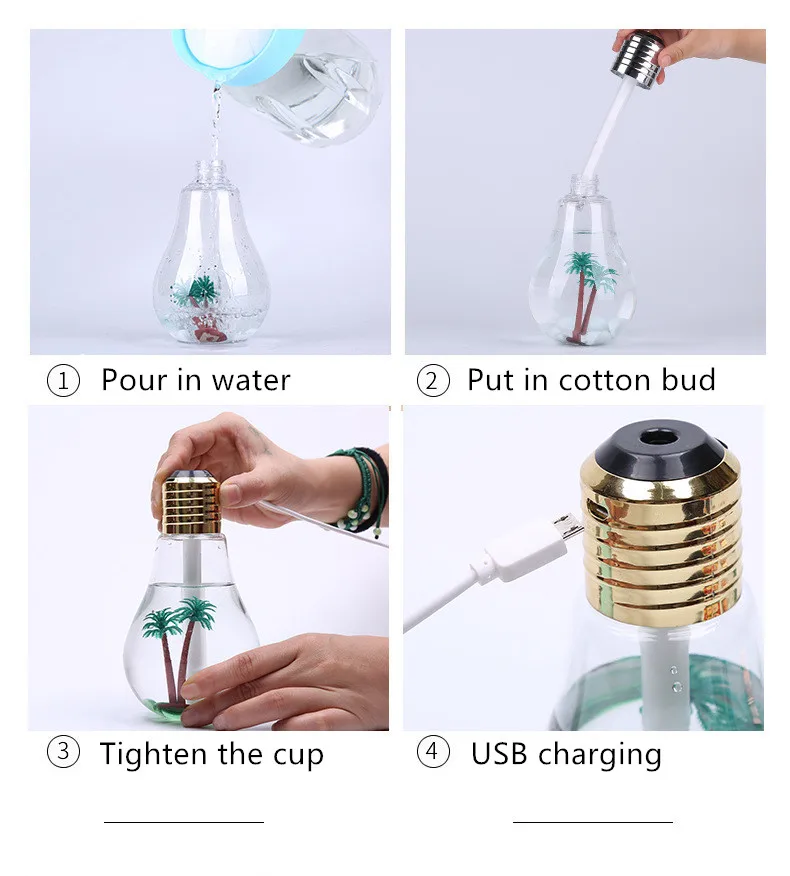 ① Pour in water

② Put in cotton bud

③ Tighten the cup

④ USB charging