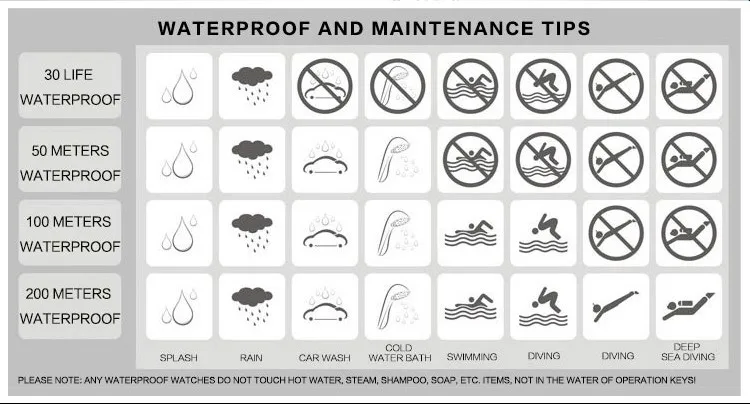 WATERPROOF AND MAINTENANCE TIPS

30 LIFE WATERPROOF

50 METERS WATERPROOF

100 METERS WATERPROOF

200 METERS WATERPROOF

SPLASH

RAIN

CAR WASH

COLD WATER BATH

SWIMMING

DIVING

DIVING

DEEP SEA DIVING

PLEASE NOTE: ANY WATERPROOF WATCHES DO NOT TOUCH HOT WATER, STEAM, SHAMPOO, SOAP, ETC. ITEMS, NOT IN THE WATER OF OPERATION KEYS!