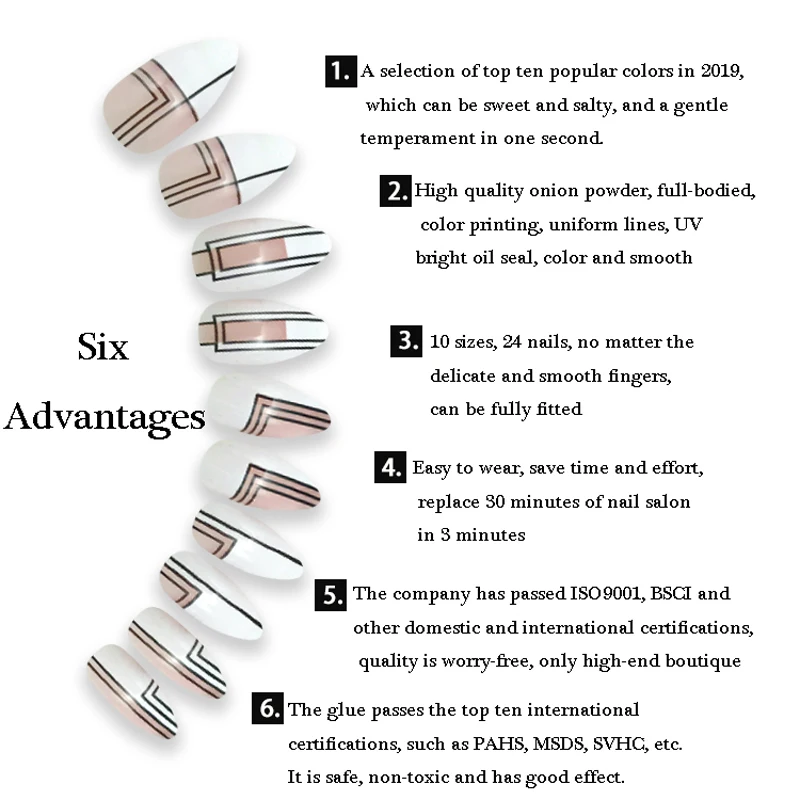 Six Advantages

1. A selection of top ten popular colors in 2019, which can be sweet and salty, and a gentle temperament in one second.

2. High quality onion powder, full-bodied, color printing, uniform lines, UV bright oil seal, color and smooth

3. 10 sizes, 24 nails, no matter the delicate and smooth fingers, can be fully fitted

4. Easy to wear, save time and effort, replace 30 minutes of nail salon in 3 minutes

5. The company has passed ISO9001, BSCI and other domestic and international certifications, quality is worry-free, only high-end boutique

6. The glue passes the top ten international certifications, such as PAHS, MSDS, SVHC, etc. It is safe, non-toxic and has good effect.