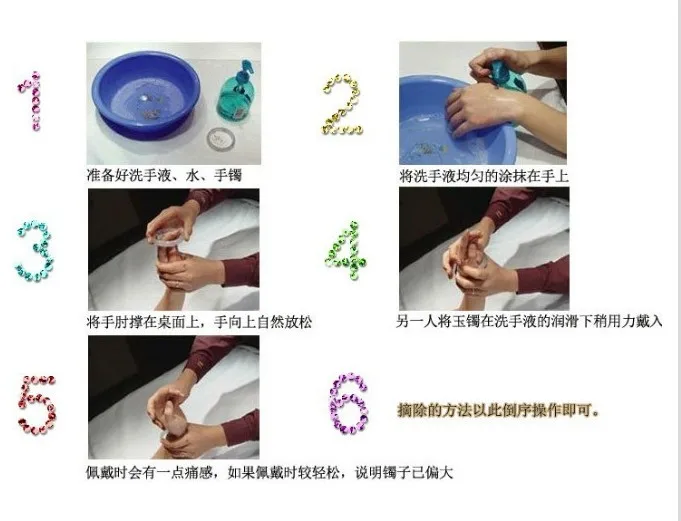 1

准备好洗手液、水、手镯

2

将洗手液均匀的涂抹在手上

3

将手肘撑在桌面上，手向上自然放松

4

另一人将玉镯在洗手液的润滑下稍用力戴入

5

佩戴时会有一点痛感，如果佩戴时较轻松，说明镯子已偏大

6

摘除的方法以此倒序操作即可。